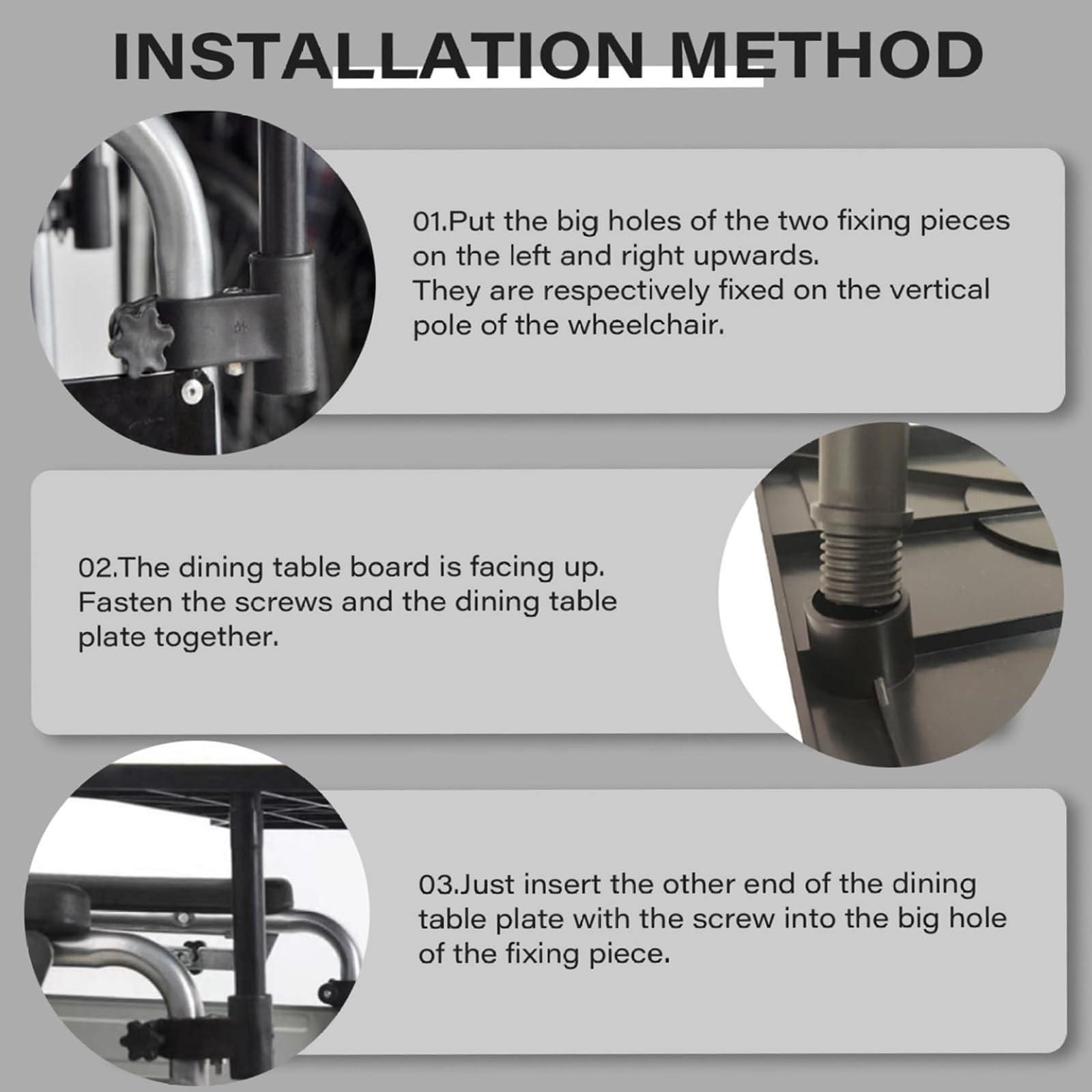 INSTALLATION METHOD

01.Put the big holes of the two fixing pieces on the left and right upwards.
They are respectively fixed on the vertical pole of the wheelchair.

02.The dining table board is facing up.
Fasten the screws and the dining table plate together.

03.Just insert the other end of the dining table plate with the screw into the big hole of the fixing piece.