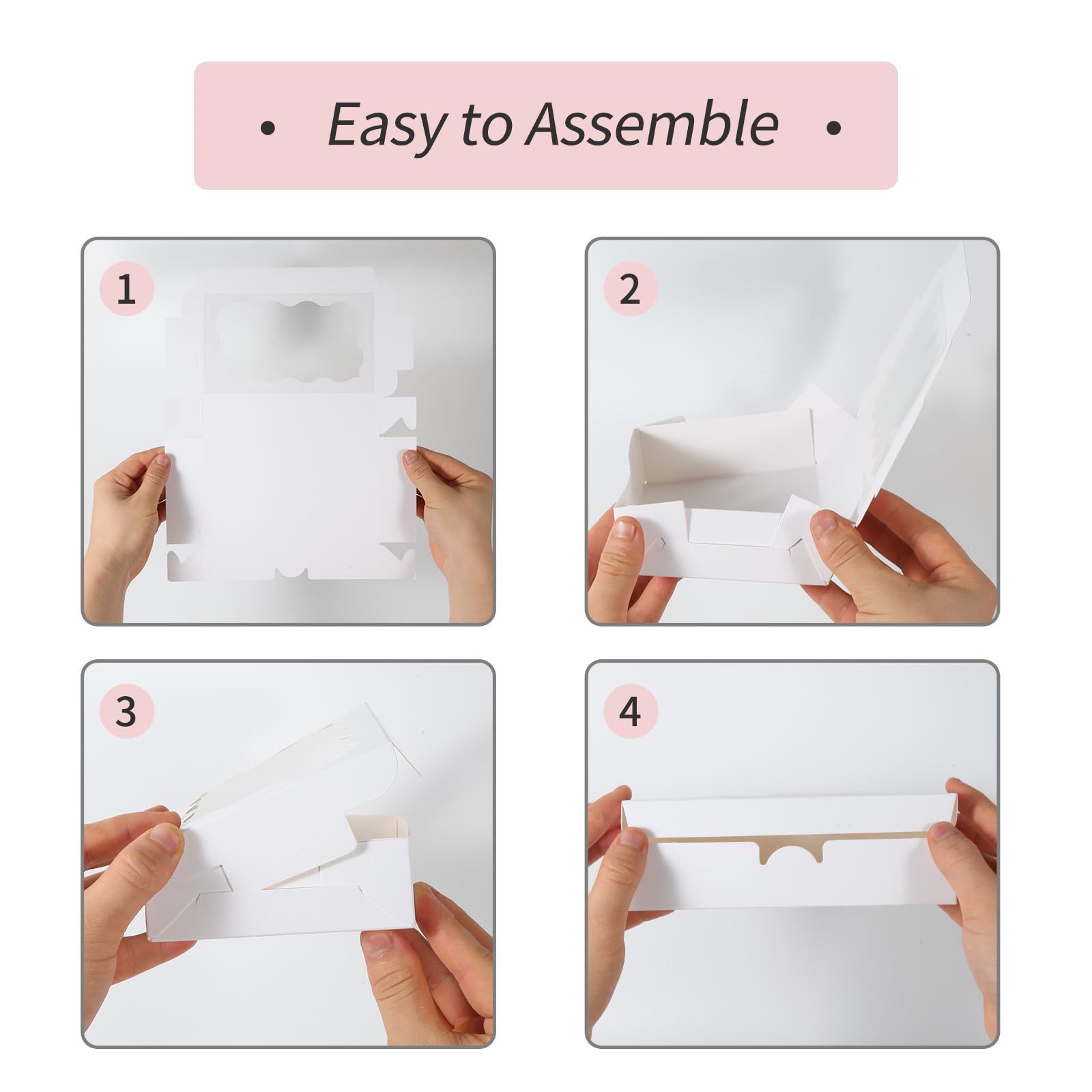 • Easy to Assemble •

1

2

3

4