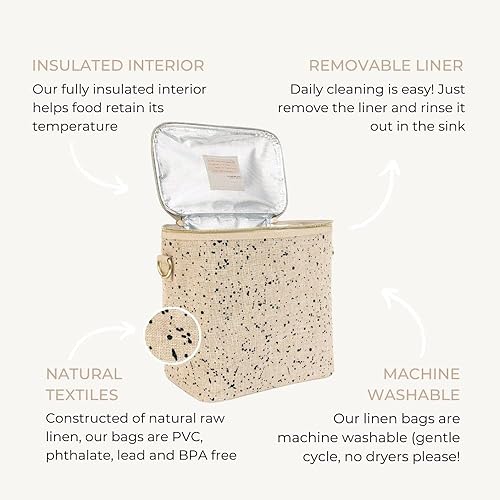 INSULATED INTERIOR
Our fully insulated interior helps food retain its temperature

REMOVABLE LINER
Daily cleaning is easy! Just remove the liner and rinse it out in the sink

NATURAL TEXTILES
Constructed of natural raw linen, our bags are PVC, phthalate, lead and BPA free

MACHINE WASHABLE
Our linen bags are machine washable (gentle cycle, no dryers please!