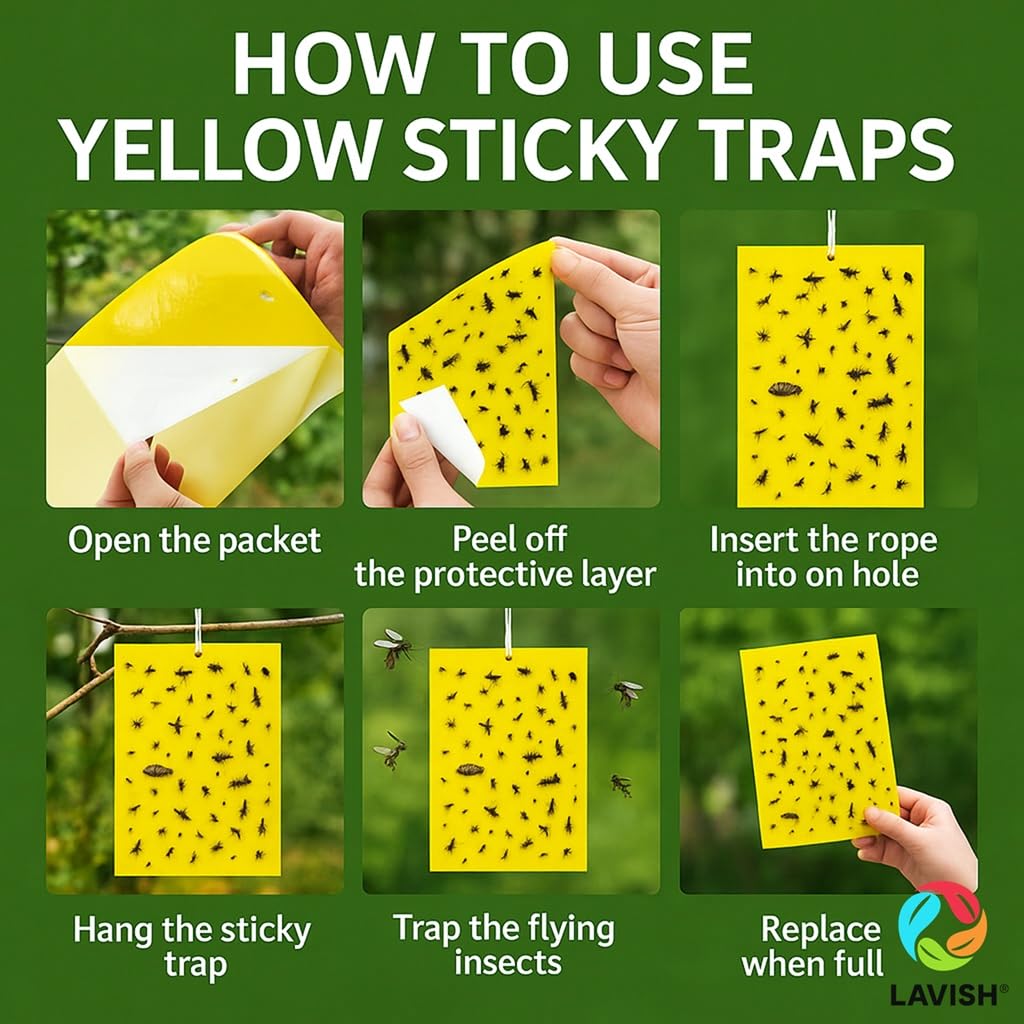 HOW TO USE YELLOW STICKY TRAPS

Open the packet

Peel off the protective layer

Insert the rope into on hole

Hang the sticky trap

Trap the flying insects

Replace when full

LAVISH®