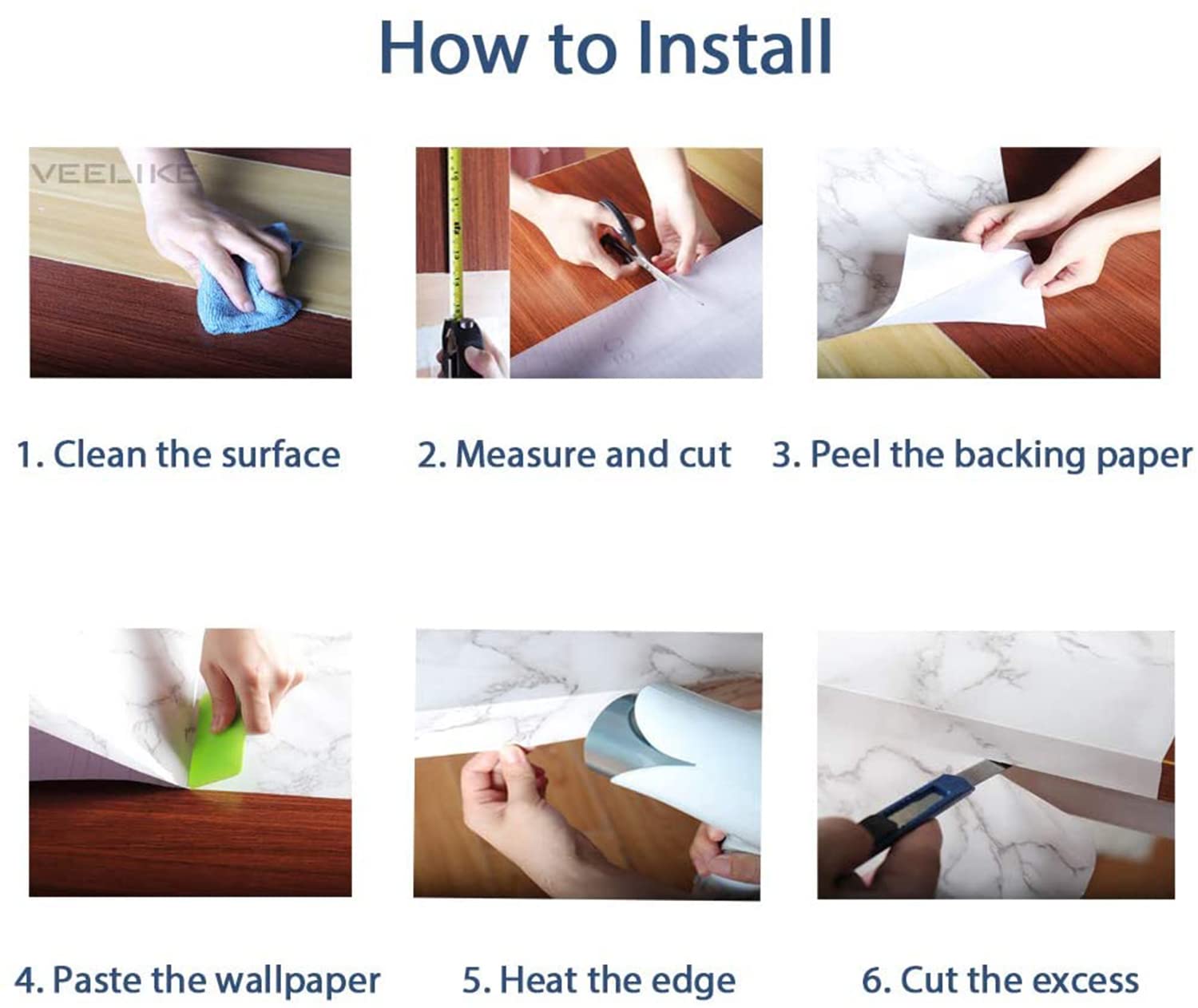 How to Install

VEELIKE

1. Clean the surface

2. Measure and cut

3. Peel the backing paper

4. Paste the wallpaper

5. Heat the edge

6. Cut the excess