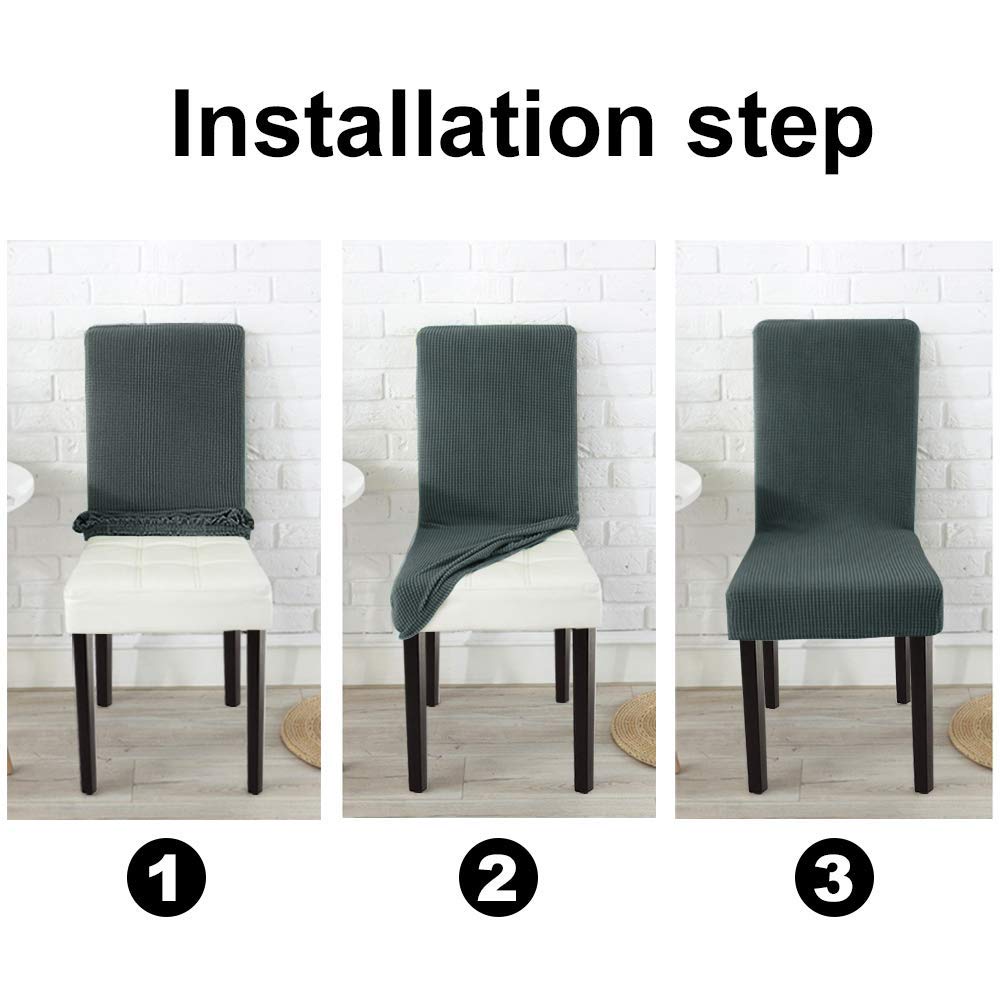 Installation step

1

2

3