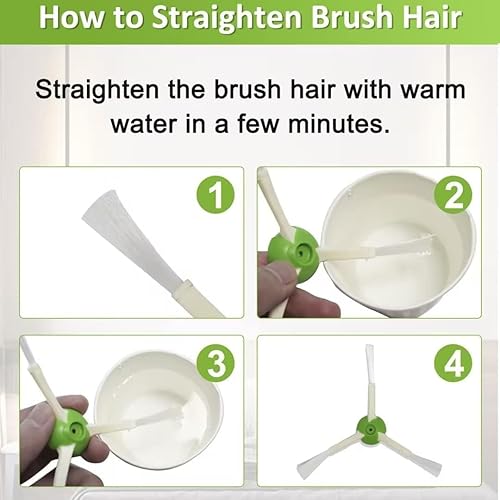 How to Straighten Brush Hair

Straighten the brush hair with warm water in a few minutes.

1

2

3

4