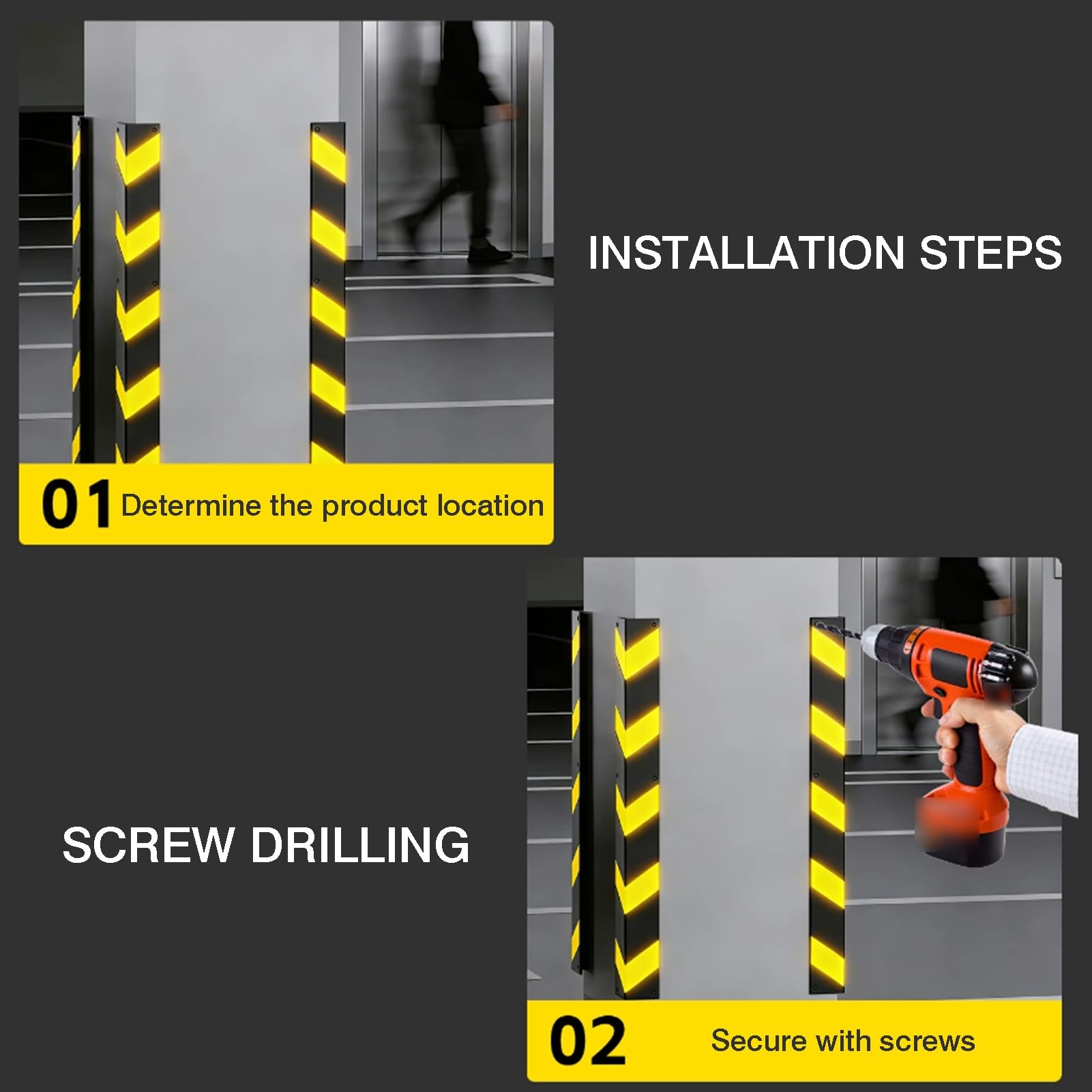 INSTALLATION STEPS

01 Determine the product location

SCREW DRILLING

02 Secure with screws