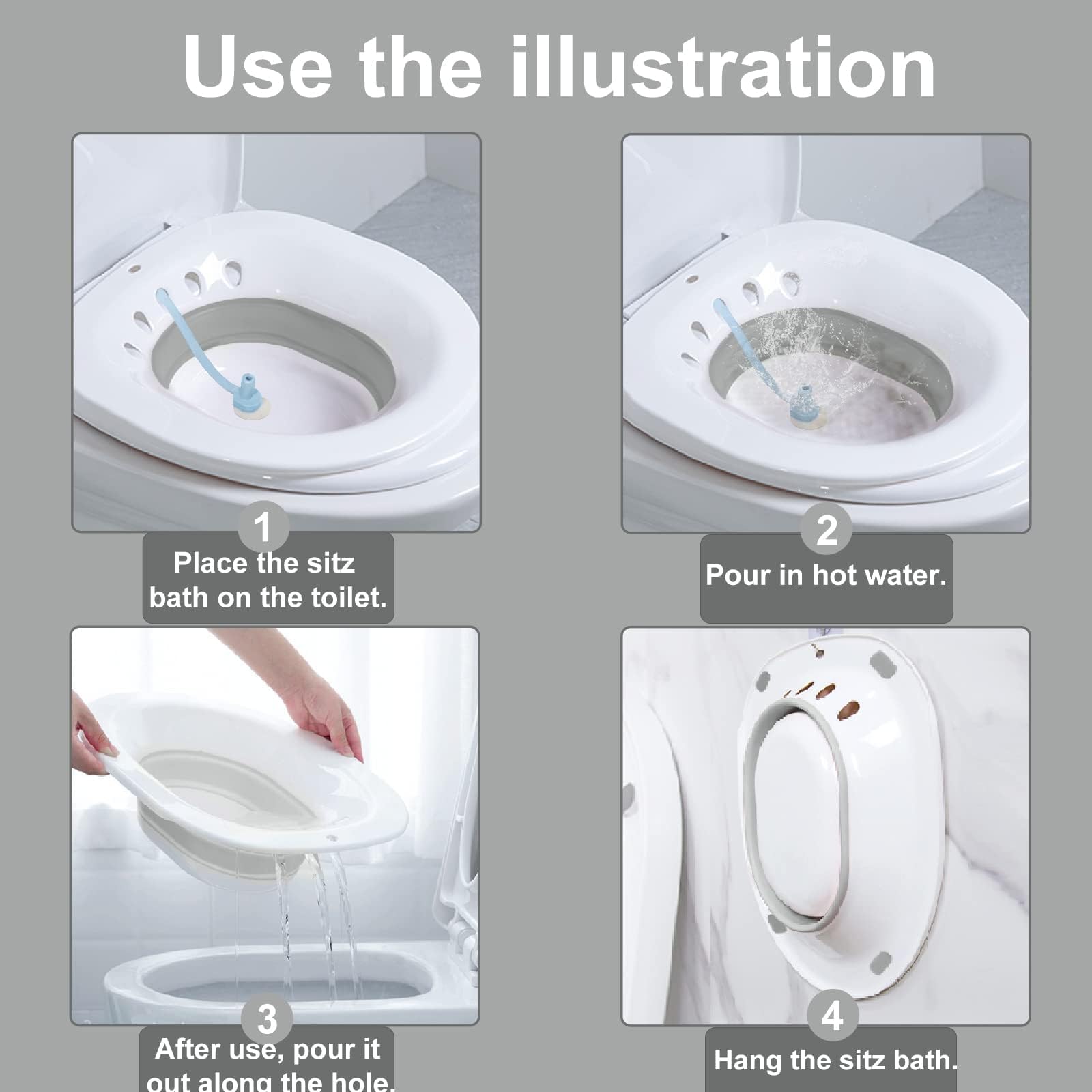 Use the illustration

1
Place the sitz bath on the toilet.

2
Pour in hot water.

3
After use, pour it out along the hole.

4
Hang the sitz bath.