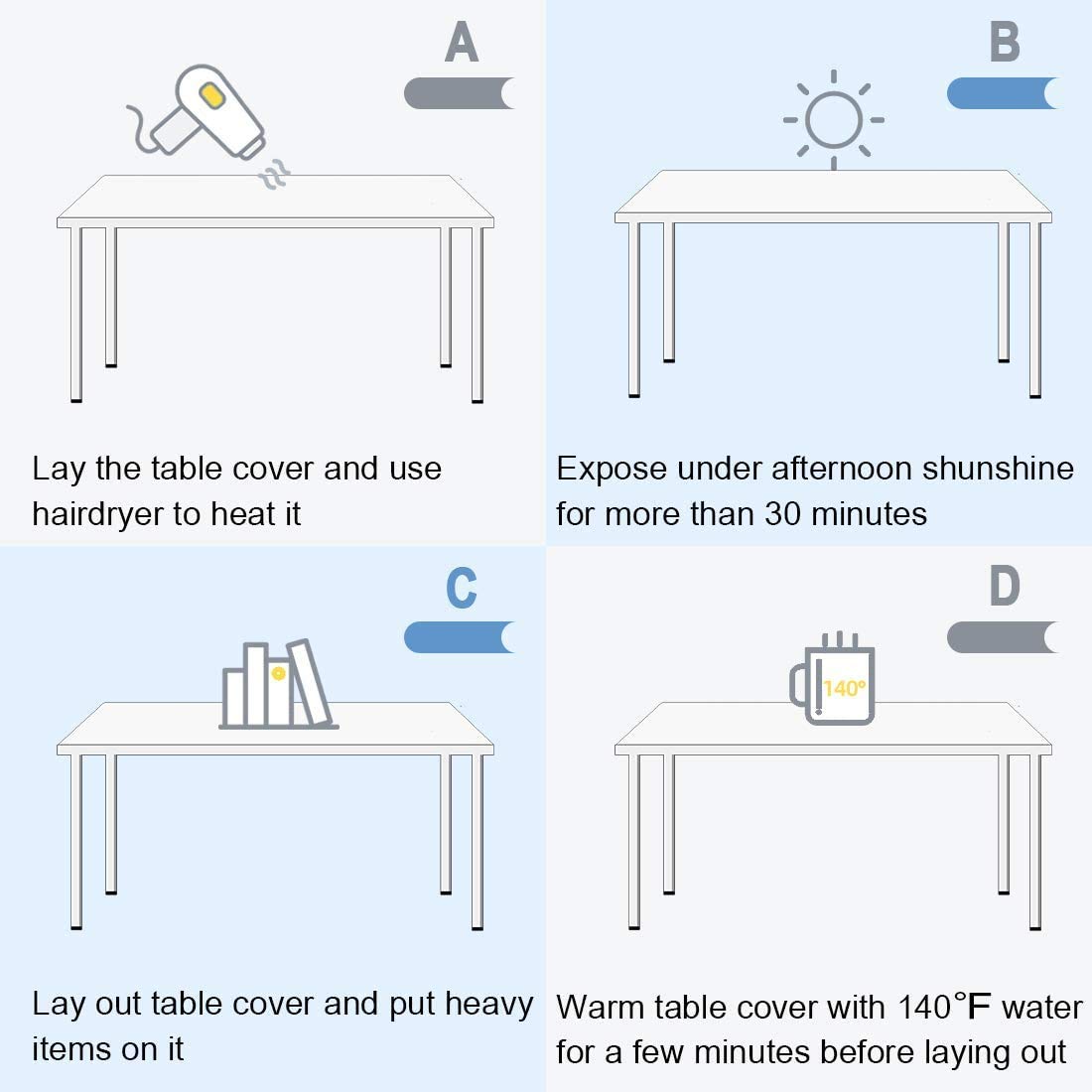 A

Lay the table cover and use hairdryer to heat it

B

Expose under afternoon shunshine for more than 30 minutes

C

Lay out table cover and put heavy items on it

D

140°

Warm table cover with 140°F water for a few minutes before laying out