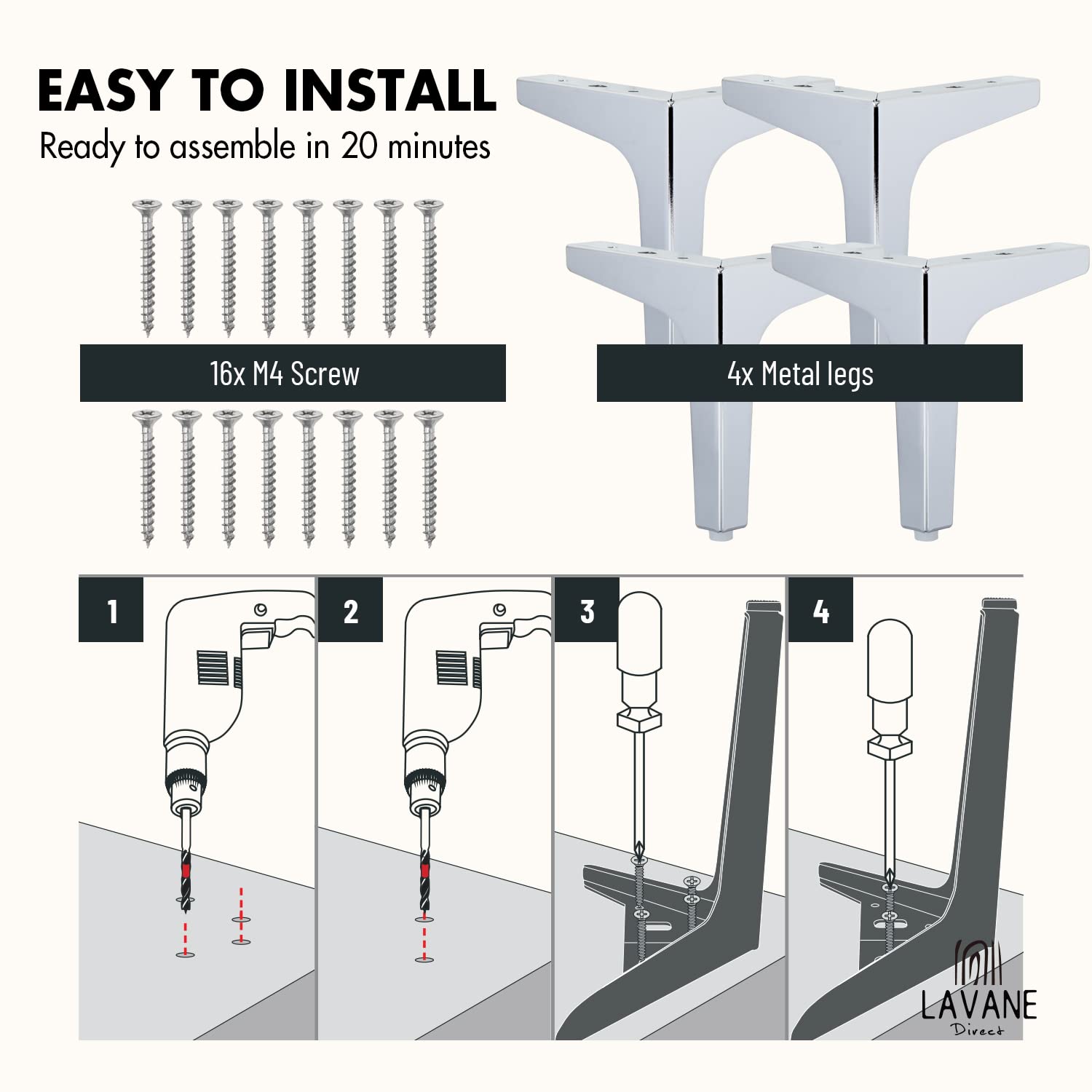 EASY TO INSTALL
Ready to assemble in 20 minutes

16x M4 Screw

4x Metal legs

1

2

3

4

LAVANE
Direct