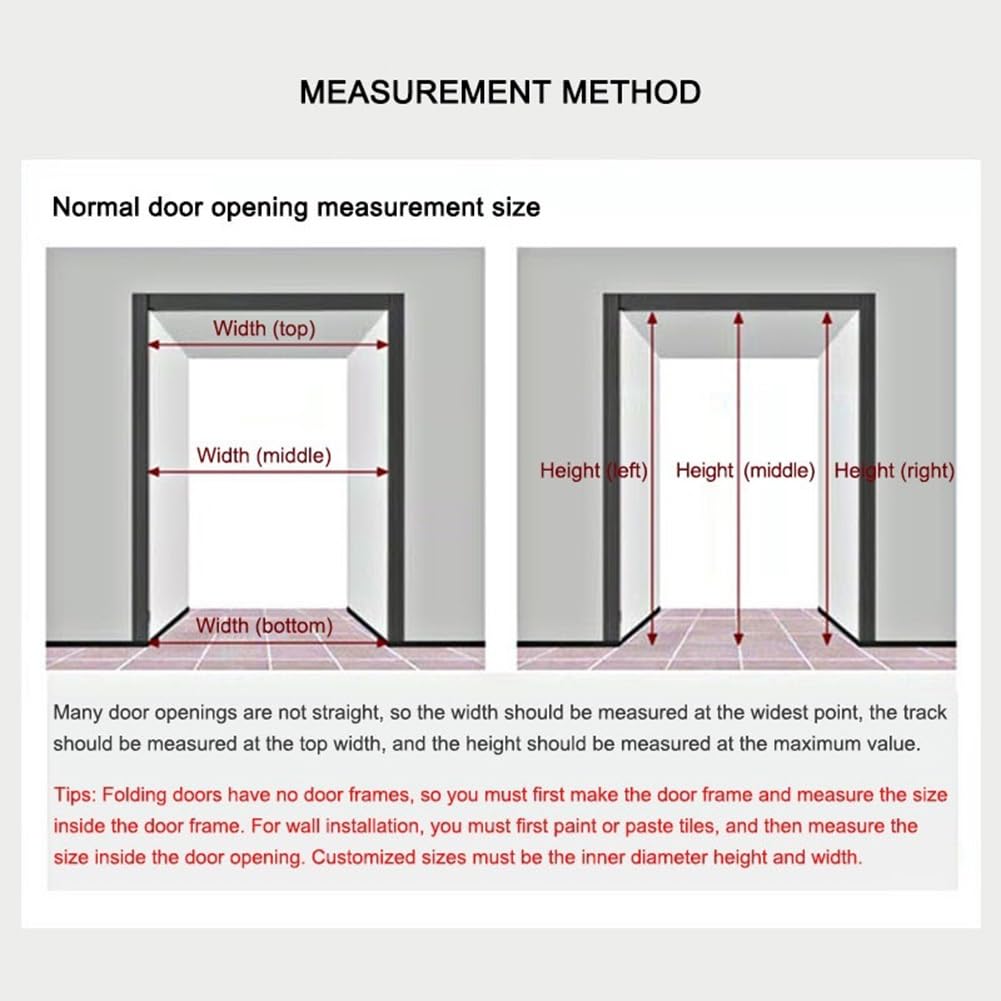 MEASUREMENT METHOD

Normal door opening measurement size

Width (top)

Width (middle)

Width (bottom)

Height (left)

Height (middle)

Height (right)

Many door openings are not straight, so the width should be measured at the widest point, the track should be measured at the top width, and the height should be measured at the maximum value.

Tips: Folding doors have no door frames, so you must first make the door frame and measure the size inside the door frame. For wall installation, you must first paint or paste tiles, and then measure the size inside the door opening. Customized sizes must be the inner diameter height and width.