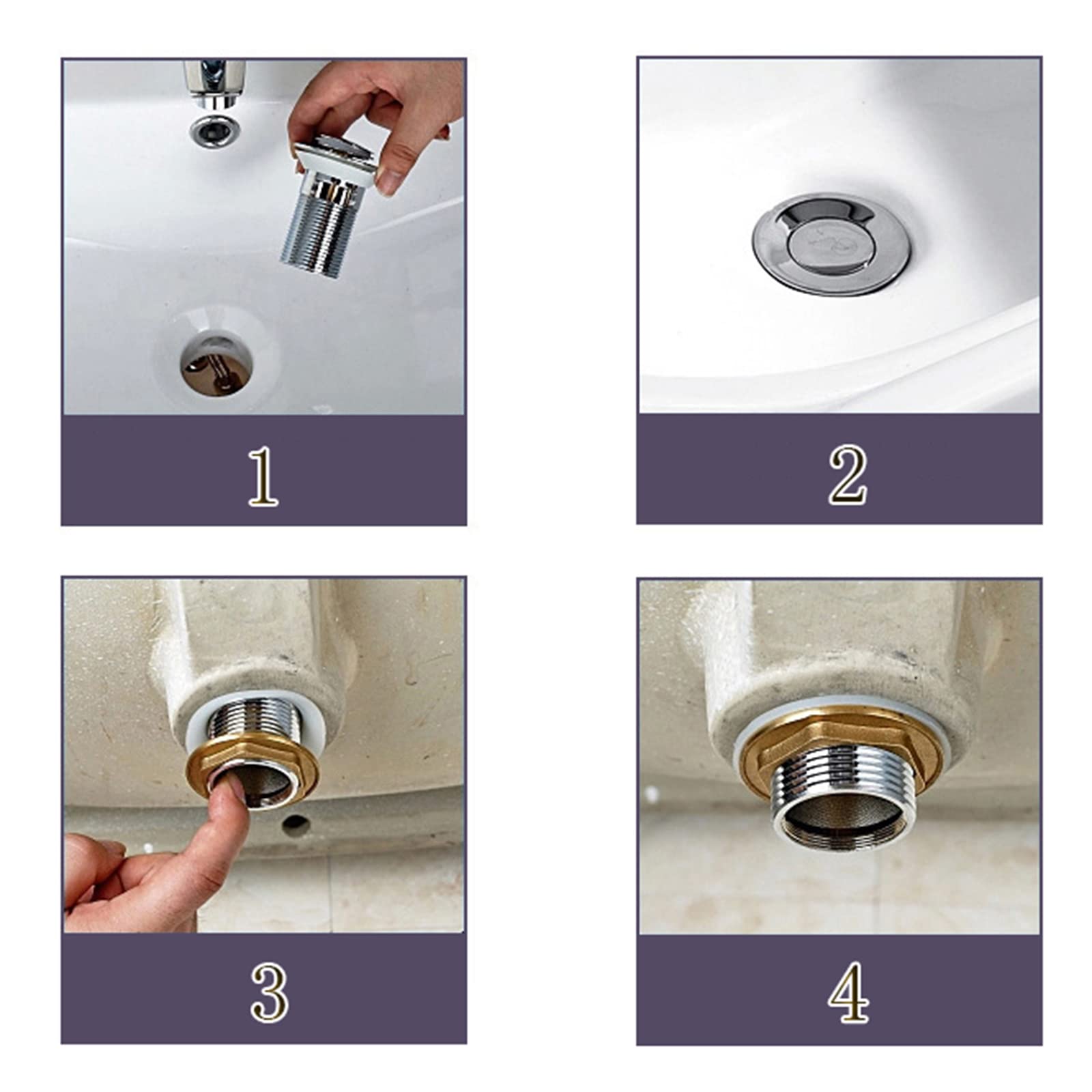 1

2

3

4