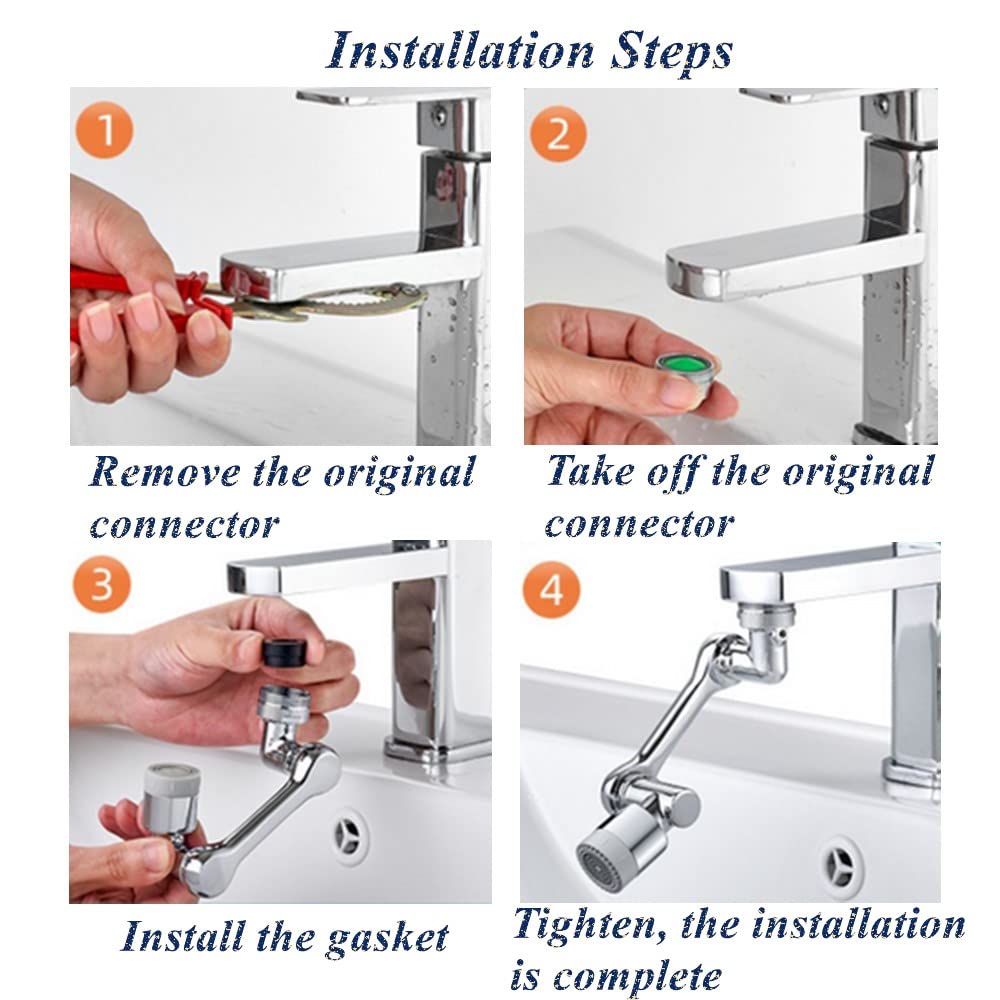 Installation Steps

1

Remove the original connector

2

Take off the original connector

3

Install the gasket

4

Tighten, the installation is complete