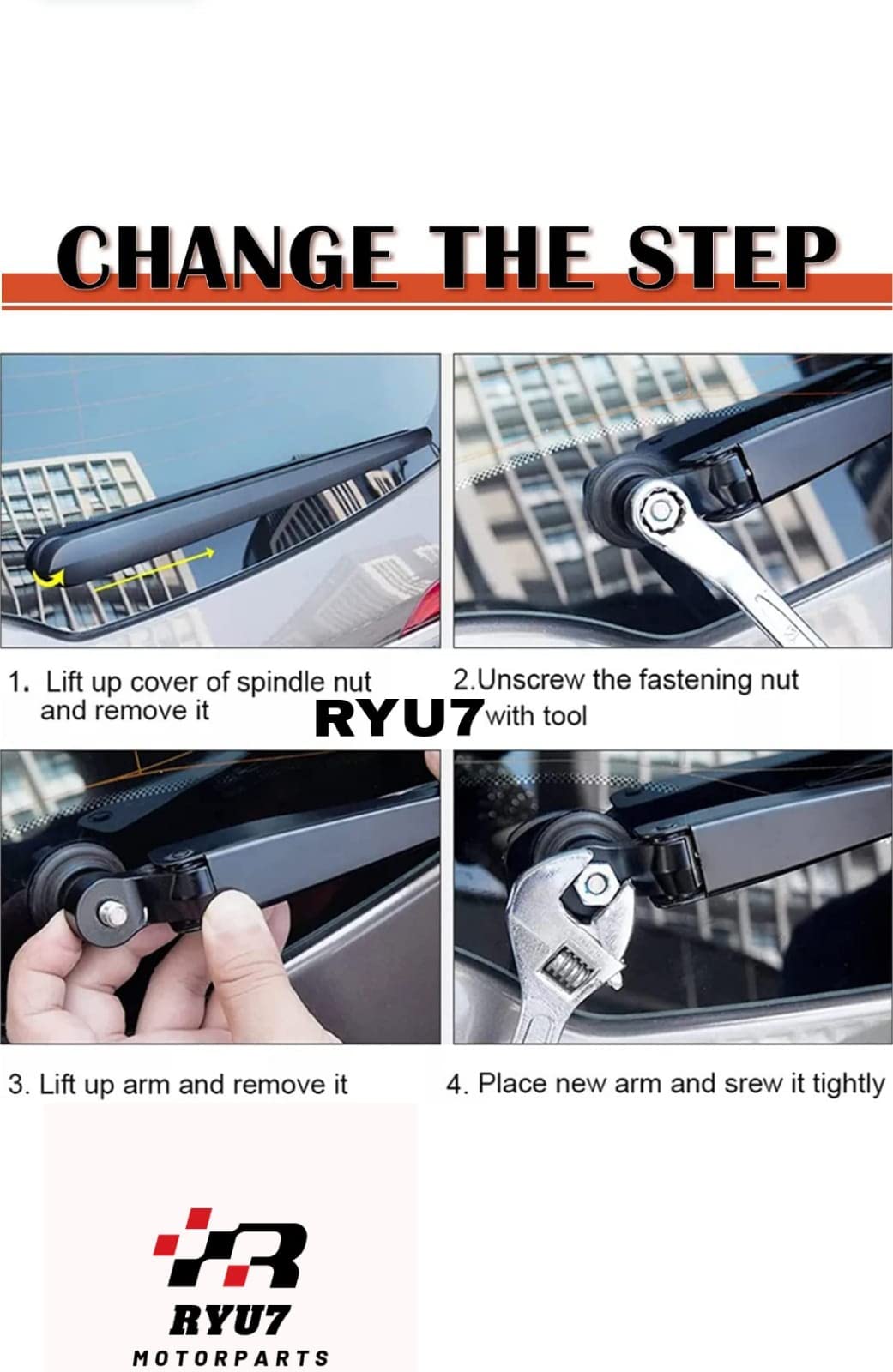 CHANGE THE STEP

1. Lift up cover of spindle nut and remove it

2.Unscrew the fastening nut with tool

RYU7

3. Lift up arm and remove it

4. Place new arm and srew it tightly

RYU7
MOTORPARTS