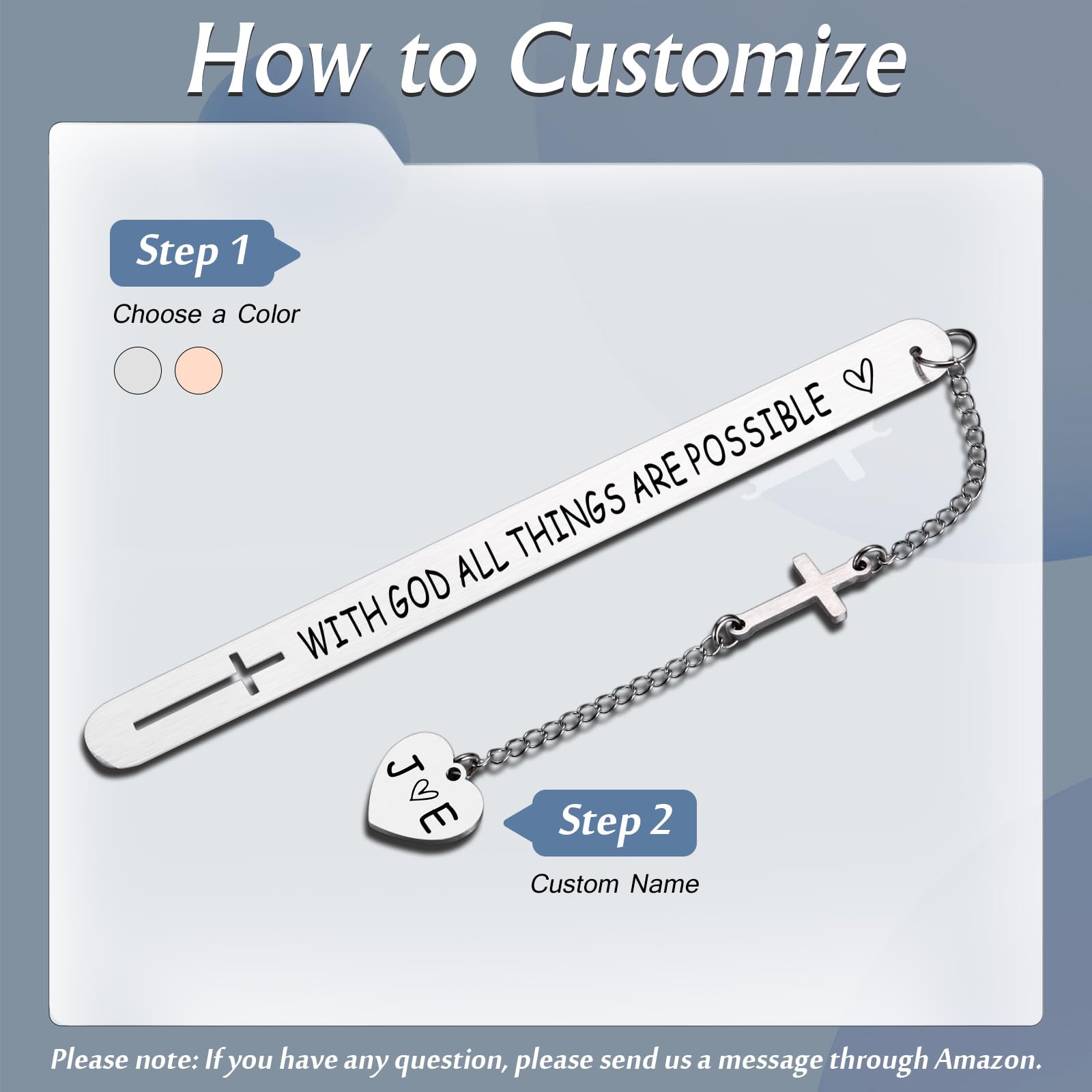 How to Customize

Step 1

Choose a Color

WITH GOD ALL THINGS ARE POSSIBLE ♡

J♡E

Step 2

Custom Name

Please note: If you have any question, please send us a message through Amazon.