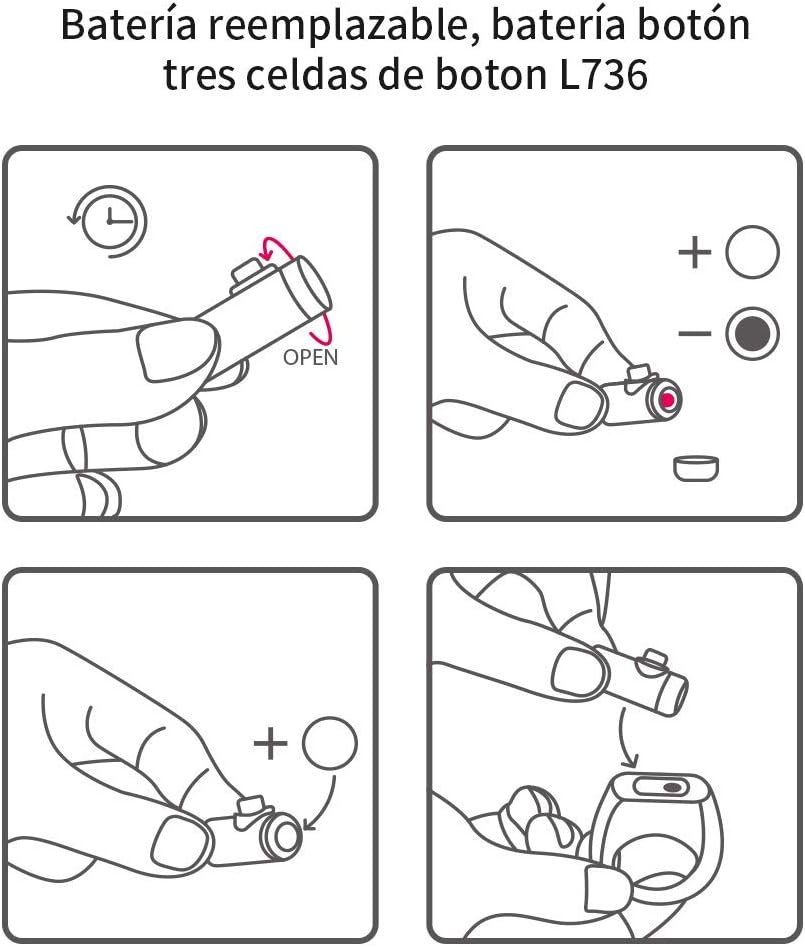 Batería reemplazable, batería botón tres celdas de boton L736

OPEN

+

−

+