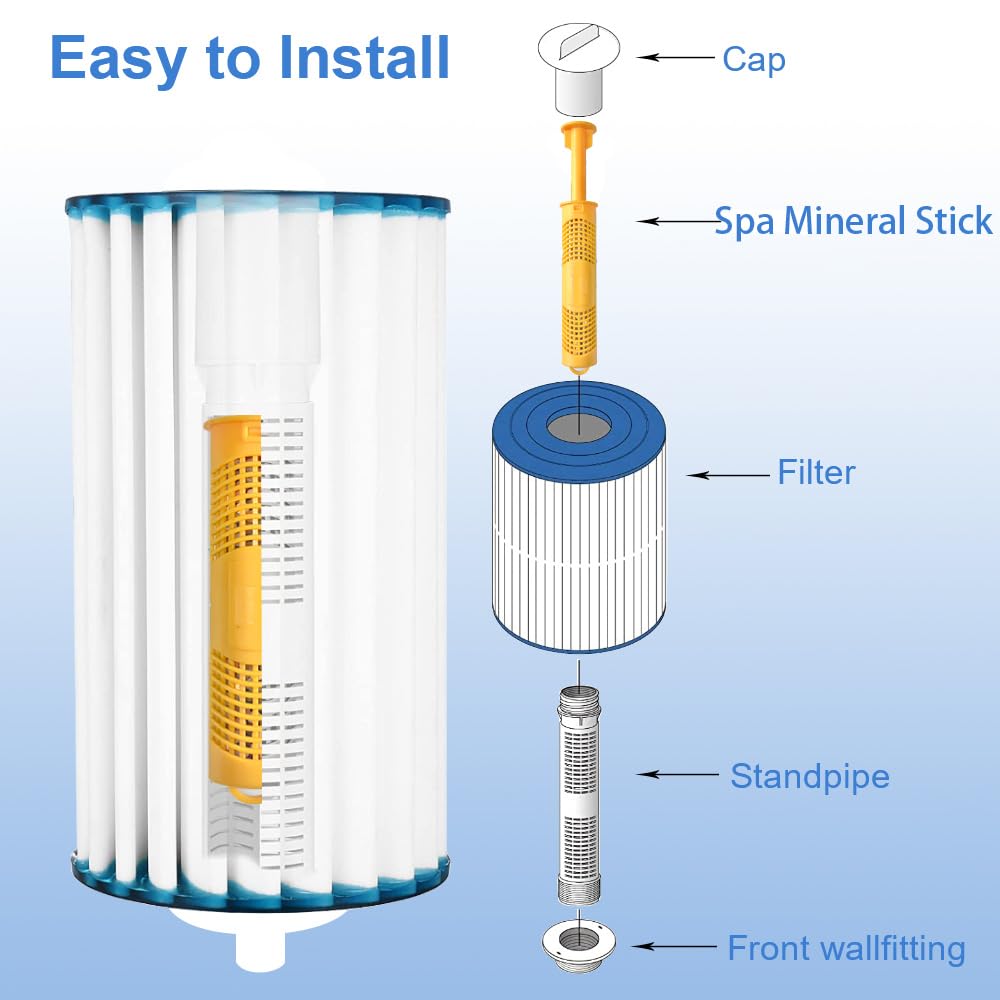 Easy to Install

Cap

Spa Mineral Stick

Filter

Standpipe

Front wallfitting