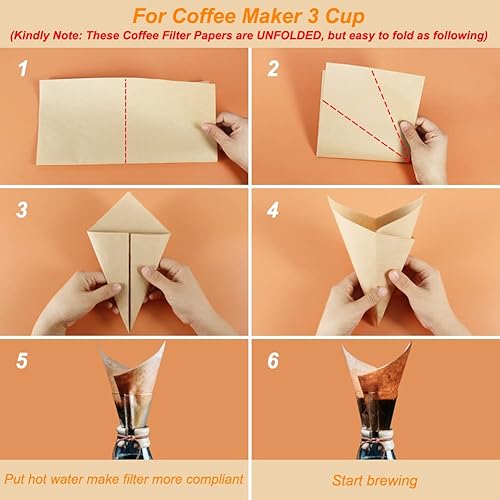 For Coffee Maker 3 Cup
(Kindly Note: These Coffee Filter Papers are UNFOLDED, but easy to fold as following)

1

2

3

4

5

6

Put hot water make filter more compliant

Start brewing