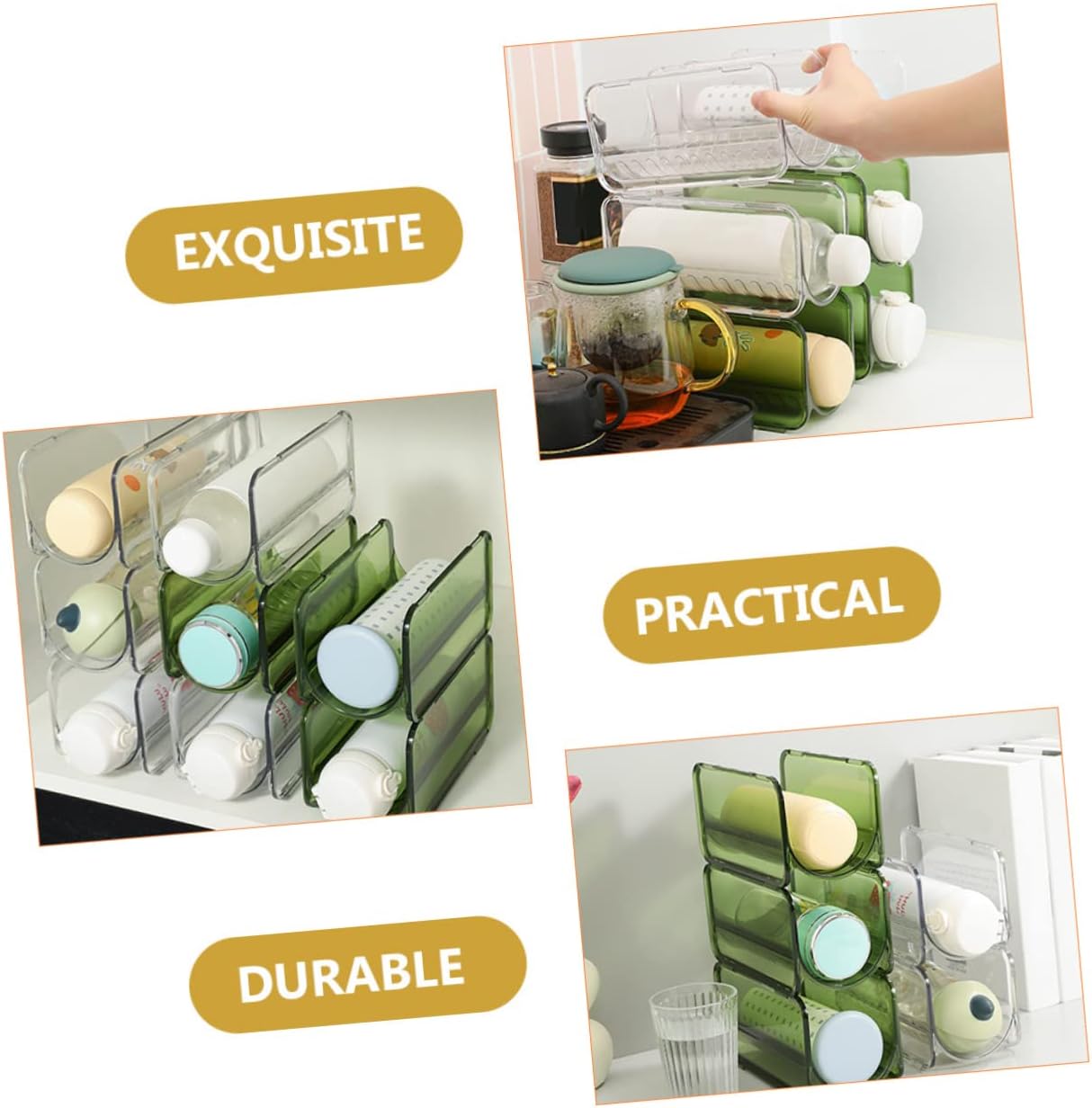 EXQUISITE

PRACTICAL

DURABLE