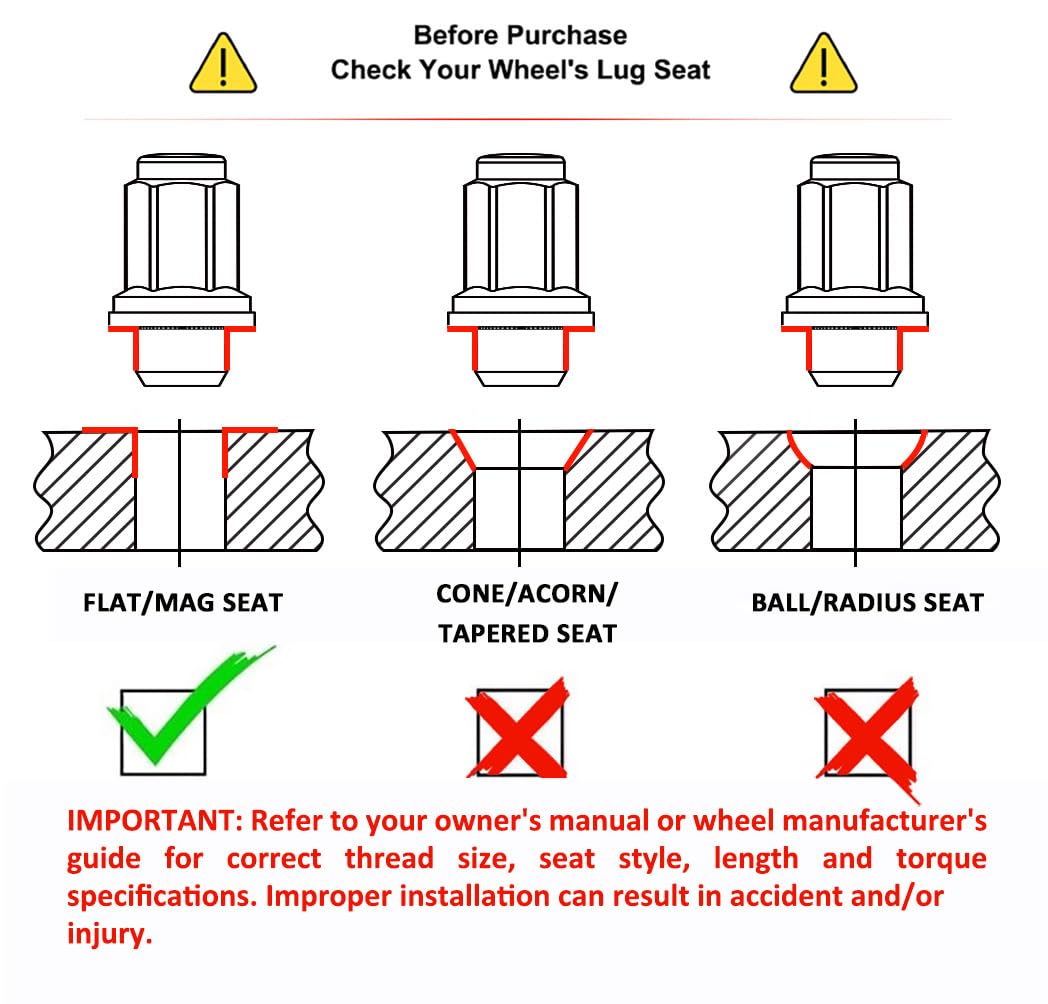 Before Purchase
Check Your Wheel's Lug Seat

FLAT/MAG SEAT

CONE/ACORN/
TAPERED SEAT

BALL/RADIUS SEAT

IMPORTANT: Refer to your owner's manual or wheel manufacturer's guide for correct thread size, seat style, length and torque specifications. Improper installation can result in accident and/or injury.