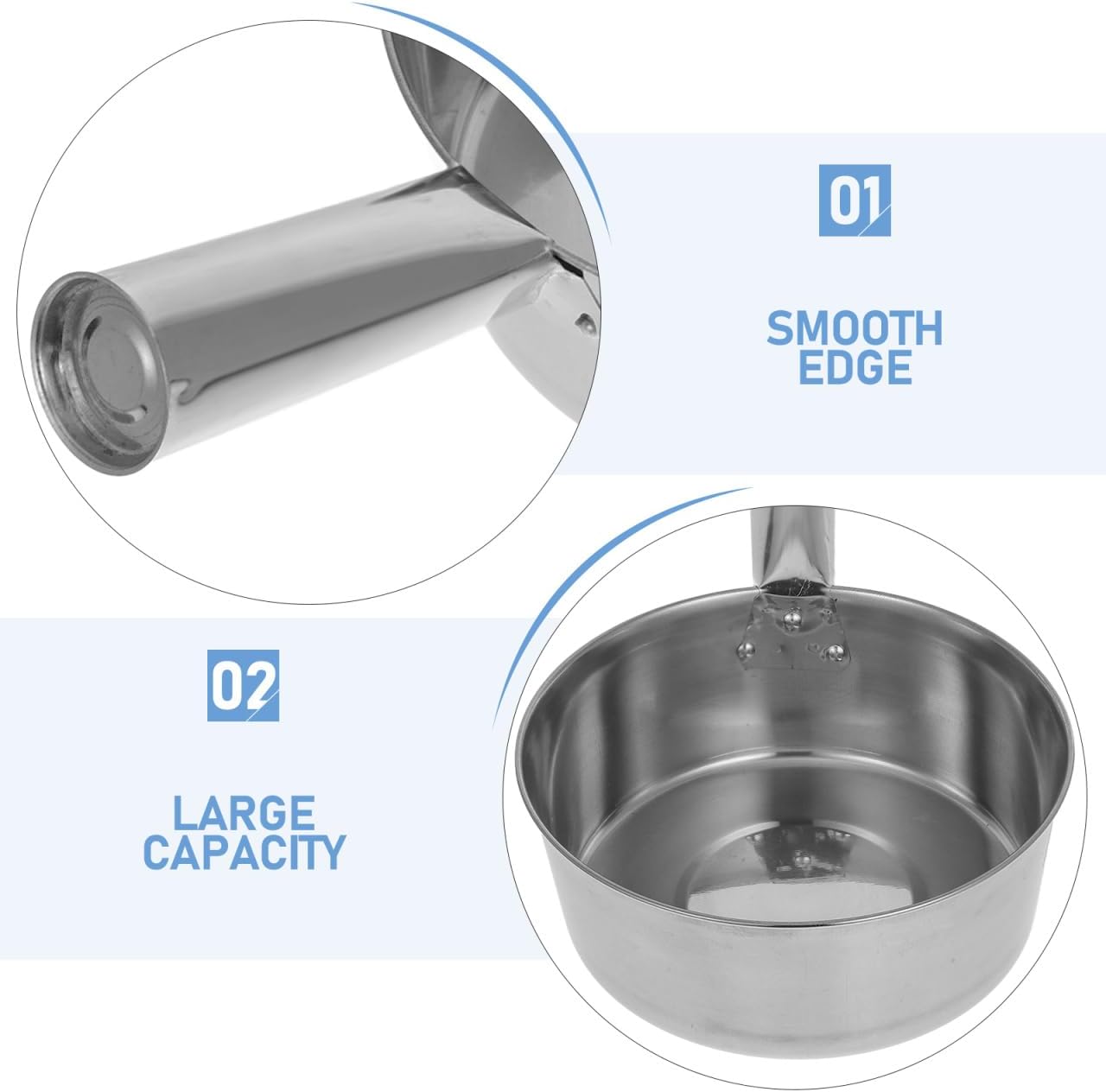 01

SMOOTH EDGE

02

LARGE CAPACITY