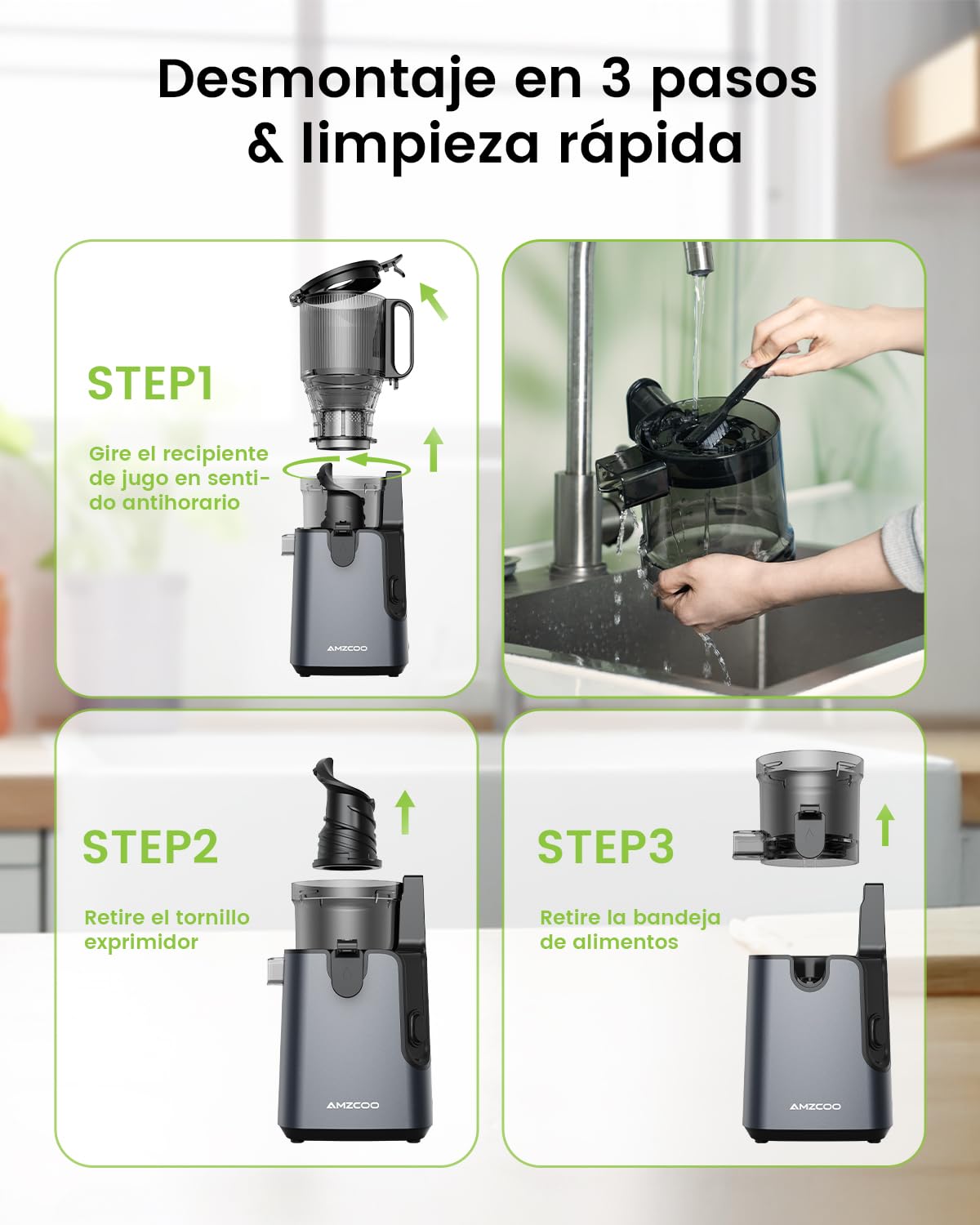 Desmontaje en 3 pasos & limpieza rápida

STEP1

Gire el recipiente de jugo en sentido antihorario

AMZCOO

STEP2

Retire el tornillo exprimidor

AMZCOO

STEP3

Retire la bandeja de alimentos

AMZCOO