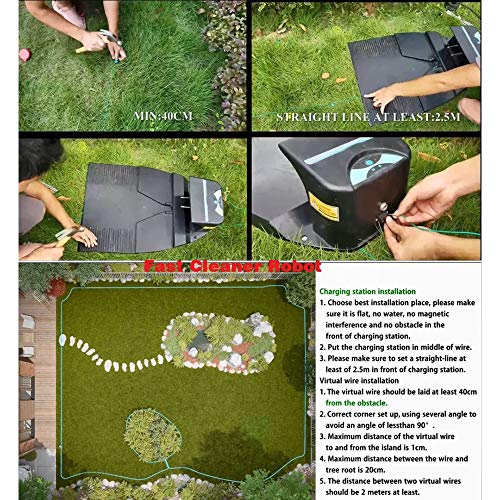 MIN:40CM

STRAIGHT LINE AT LEAST:2.5M

Fast Cleaner Robot

Charging station installation
1. Choose best installation place, please make sure it is flat, no water, no magnetic interference and no obstacle in the front of charging station.
2. Put the charging station in middle of wire.
3. Please make sure to set a straight-line at least of 2.5m in front of charging station.
Virtual wire installation
1. The virtual wire should be laid at least 40cm from the obstacle.
2. Correct corner set up, using several angle to avoid an angle of lessthan 90° .
3. Maximum distance of the virtual wire to and from the island is 1cm.
4. Maximum distance between the wire and tree root is 20cm.
5. The distance between two virtual wires should be 2 meters at least.