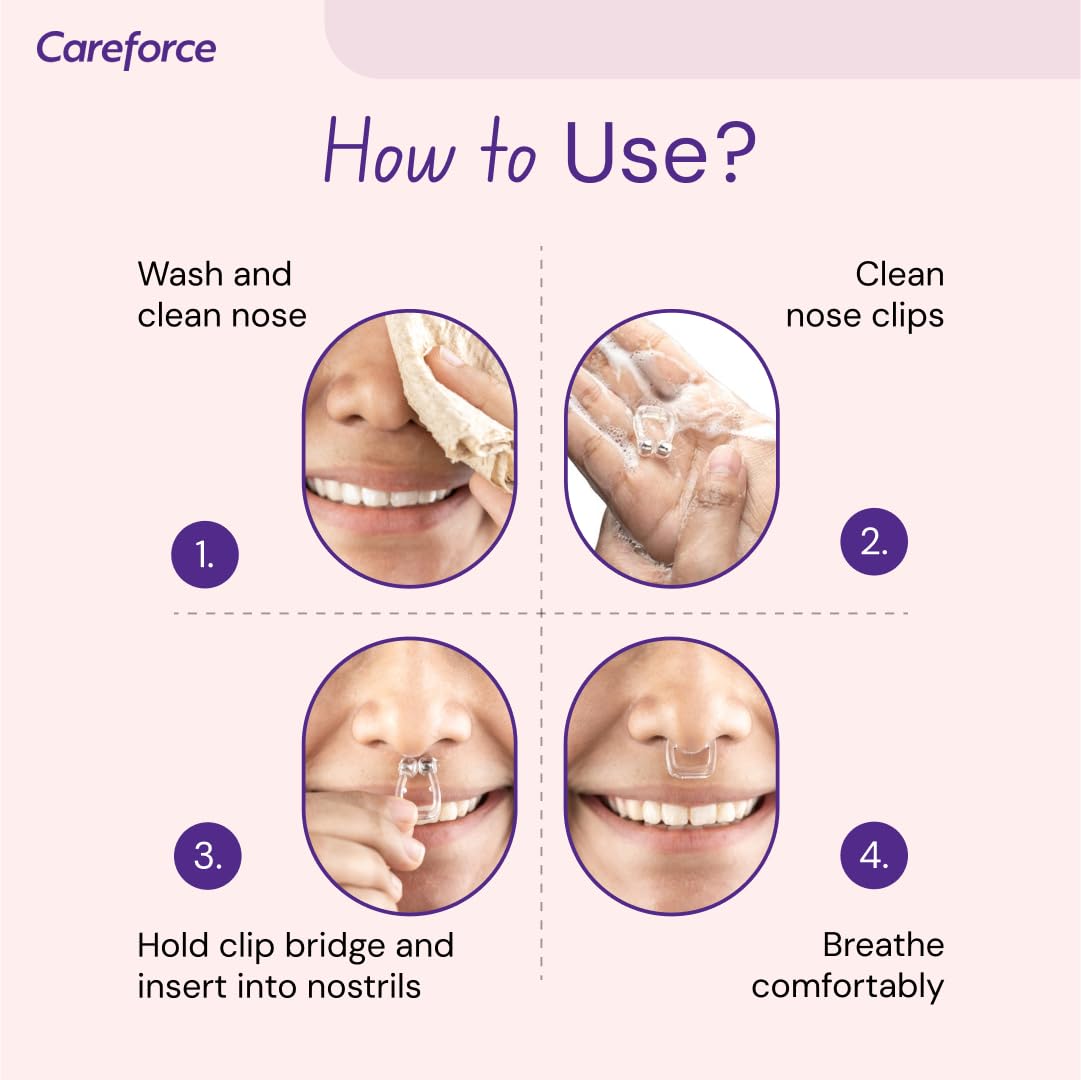 Careforce

How to Use?

Wash and clean nose

1.

Clean nose clips

2.

3.

Hold clip bridge and insert into nostrils

4.

Breathe comfortably