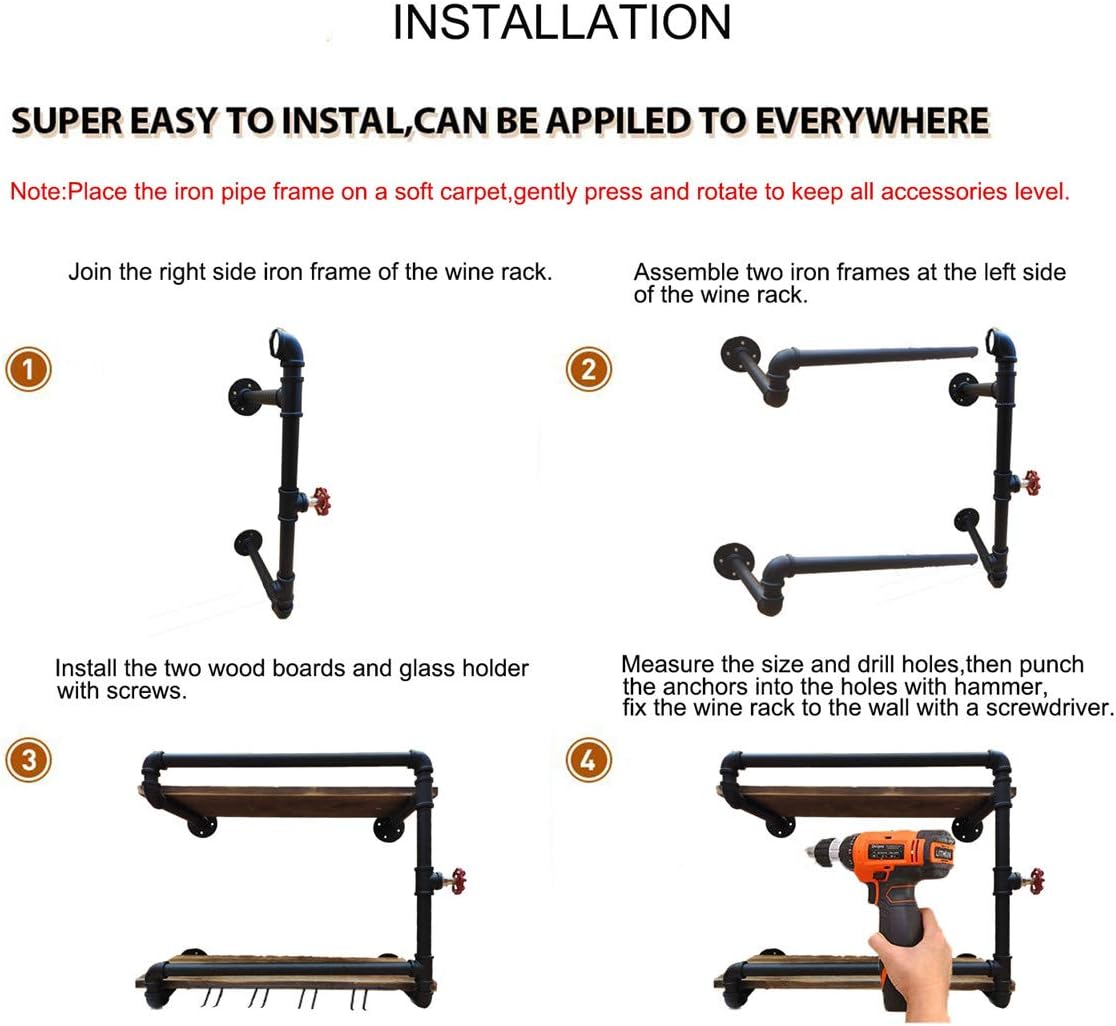 INSTALLATION

SUPER EASY TO INSTAL,CAN BE APPILED TO EVERYWHERE

Note:Place the iron pipe frame on a soft carpet,gently press and rotate to keep all accessories level.

Join the right side iron frame of the wine rack.

1

Assemble two iron frames at the left side of the wine rack.

2

Install the two wood boards and glass holder with screws.

3

Measure the size and drill holes,then punch the anchors into the holes with hammer, fix the wine rack to the wall with a screwdriver.

4