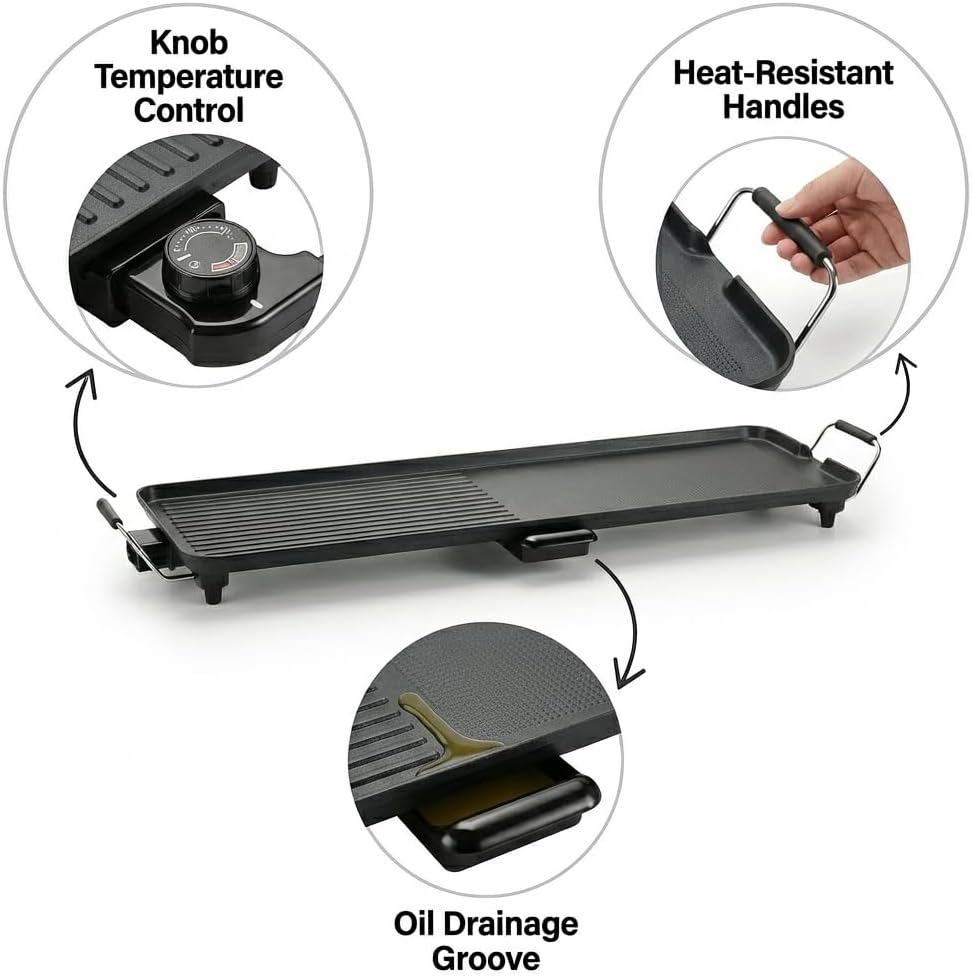 Knob Temperature Control

Heat-Resistant Handles

Oil Drainage Groove