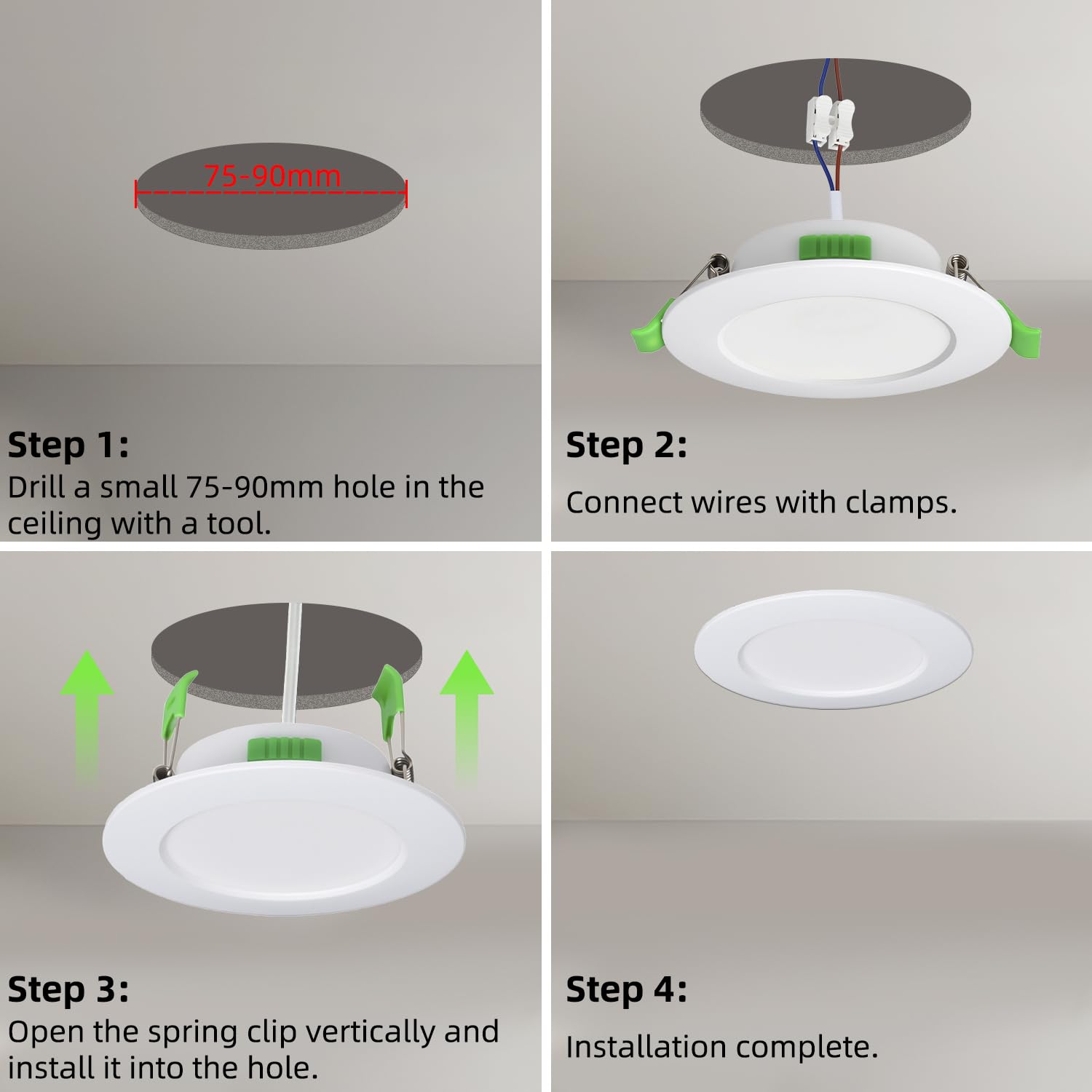 75-90mm

Step 1:
Drill a small 75-90mm hole in the ceiling with a tool.

Step 2:
Connect wires with clamps.

Step 3:
Open the spring clip vertically and install it into the hole.

Step 4:
Installation complete.