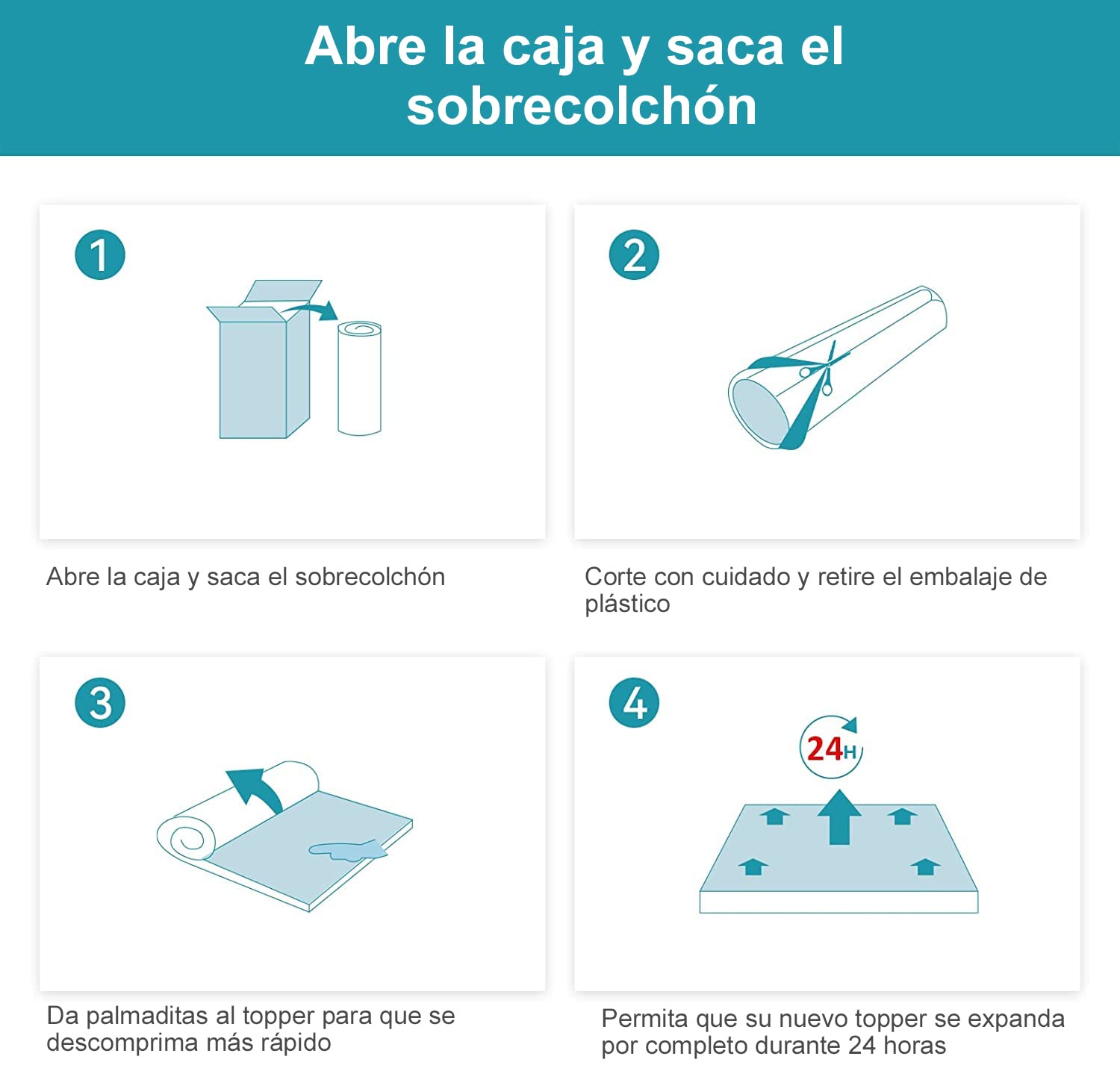 Abre la caja y saca el sobrecolchón

1

Abre la caja y saca el sobrecolchón

2

Corte con cuidado y retire el embalaje de plástico

3

Da palmaditas al topper para que se descomprima más rápido

4

24H

Permita que su nuevo topper se expanda por completo durante 24 horas