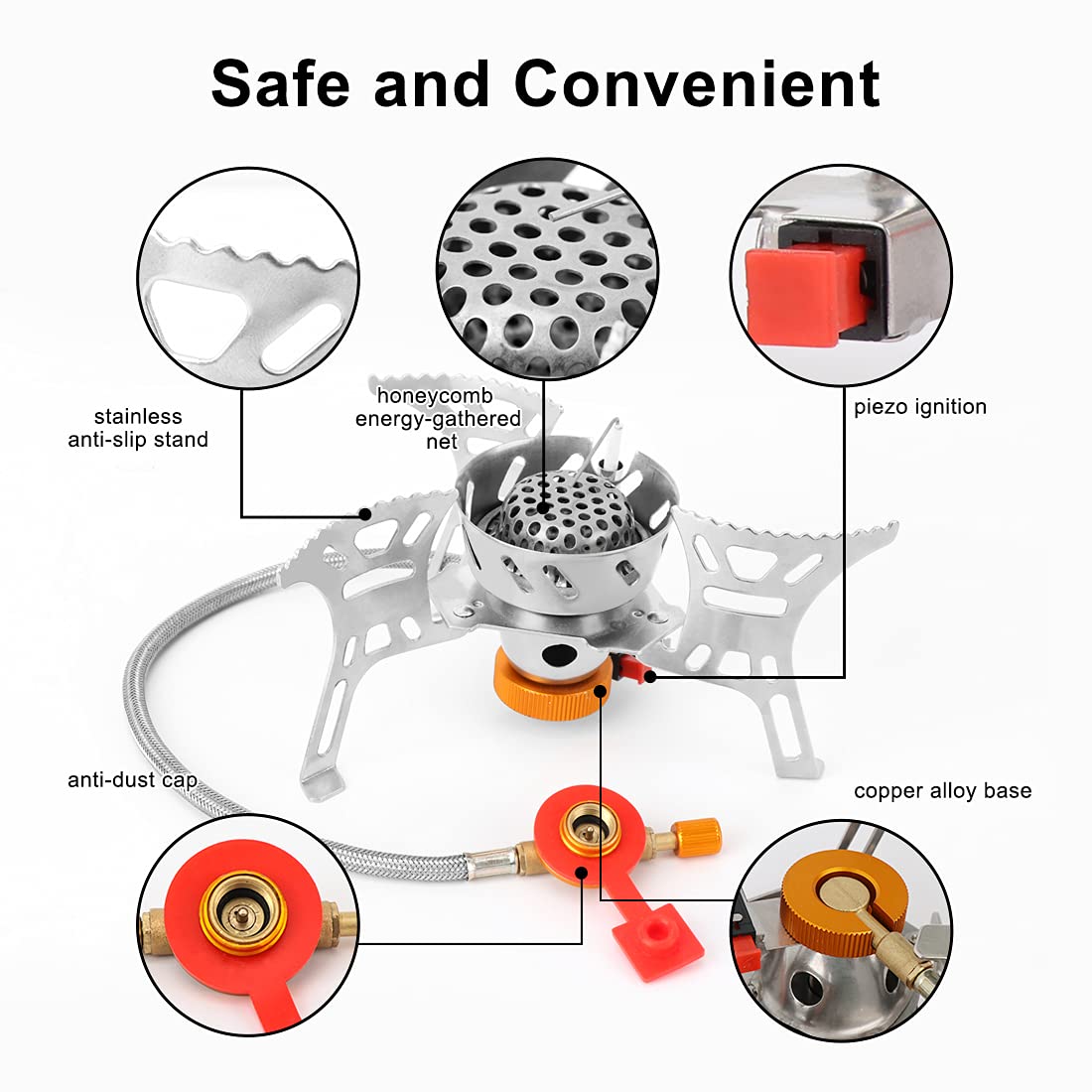 Safe and Convenient

stainless anti-slip stand

honeycomb energy-gathered net

piezo ignition

anti-dust cap

copper alloy base