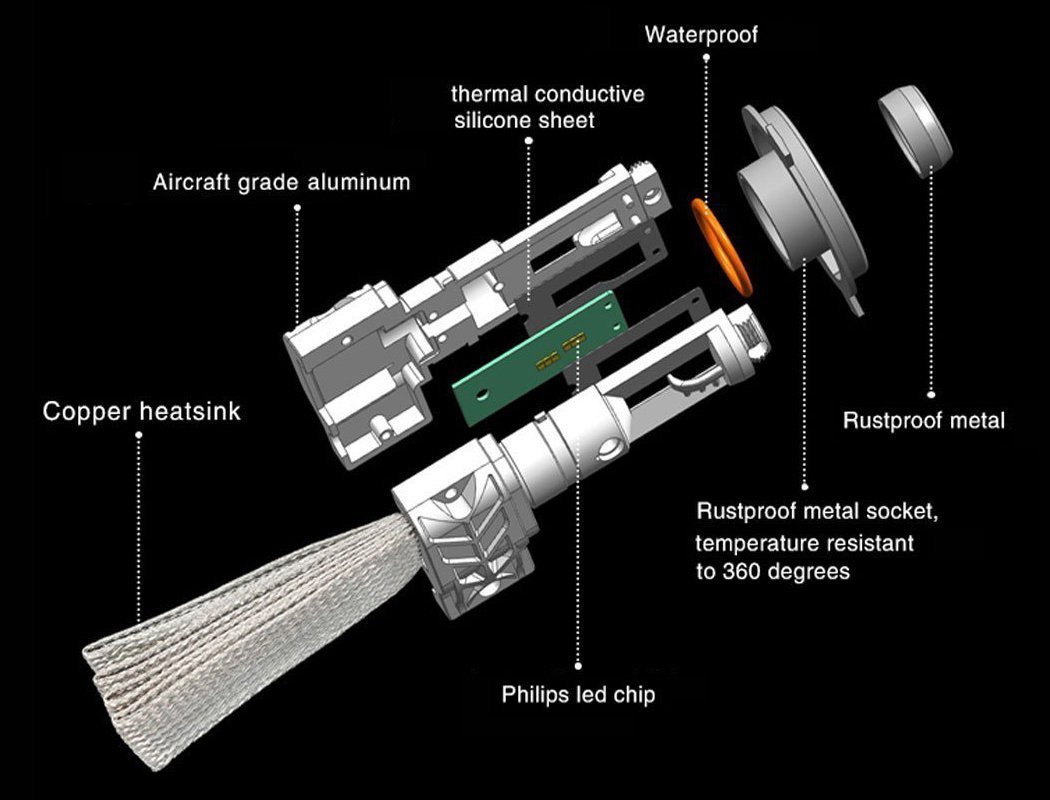 Waterproof

thermal conductive silicone sheet

Aircraft grade aluminum

Copper heatsink

Rustproof metal

Rustproof metal socket, temperature resistant to 360 degrees

Philips led chip