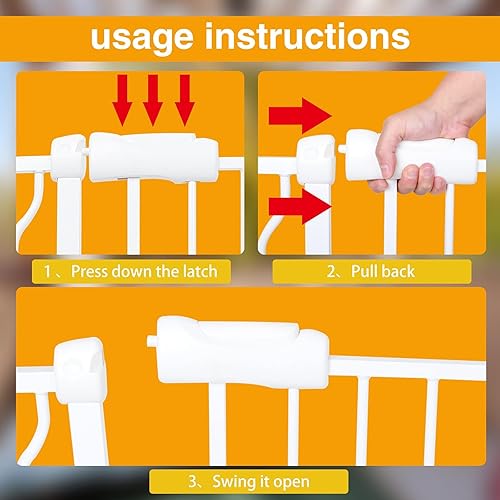 usage instructions

1、Press down the latch

2、Pull back

3、Swing it open