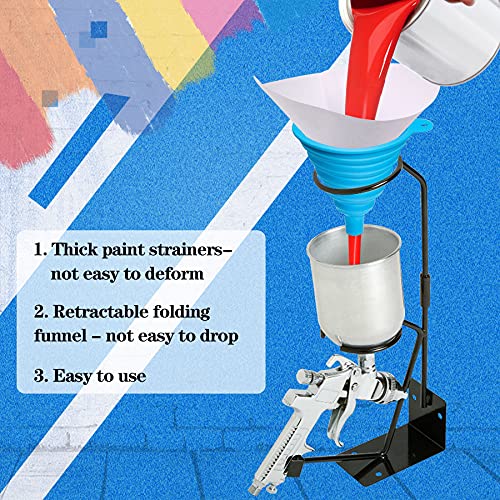 1. Thick paint strainers– not easy to deform

2. Retractable folding funnel – not easy to drop

3. Easy to use