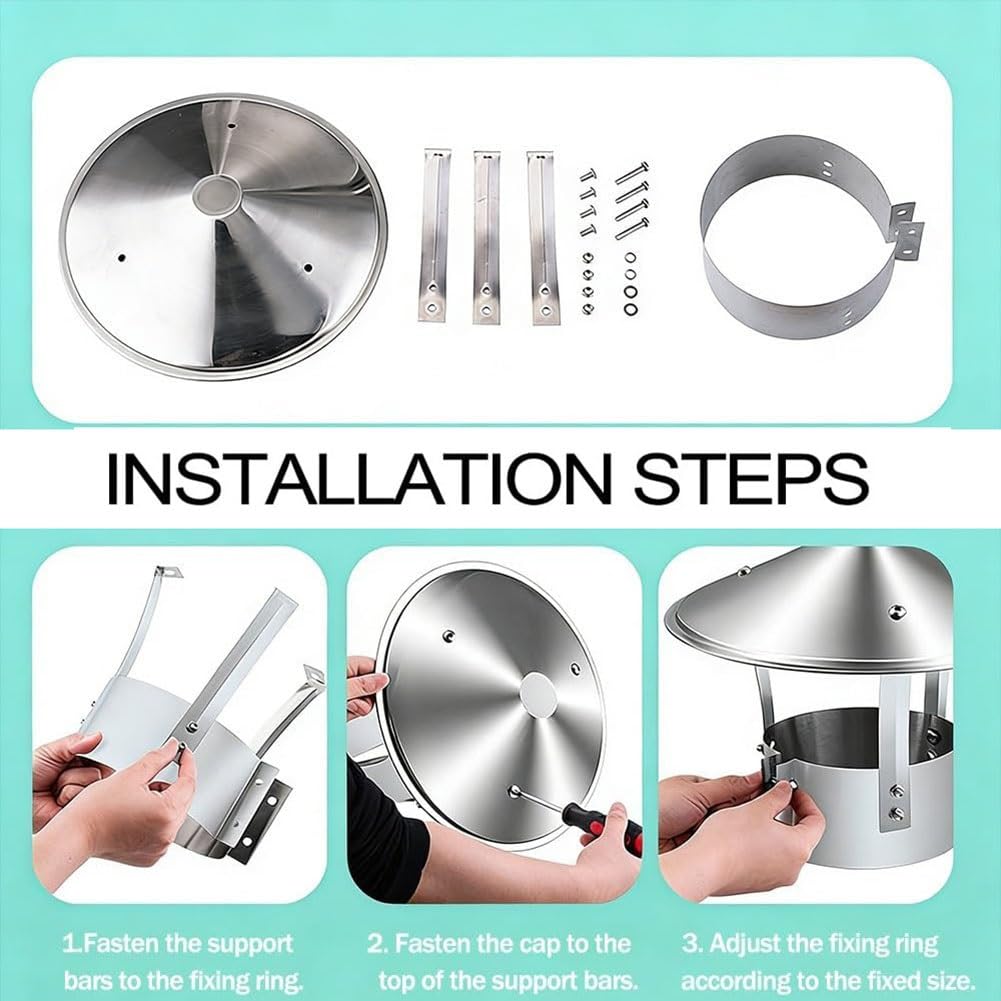 INSTALLATION STEPS

1.Fasten the support bars to the fixing ring.

2. Fasten the cap to the top of the support bars.

3. Adjust the fixing ring according to the fixed size.