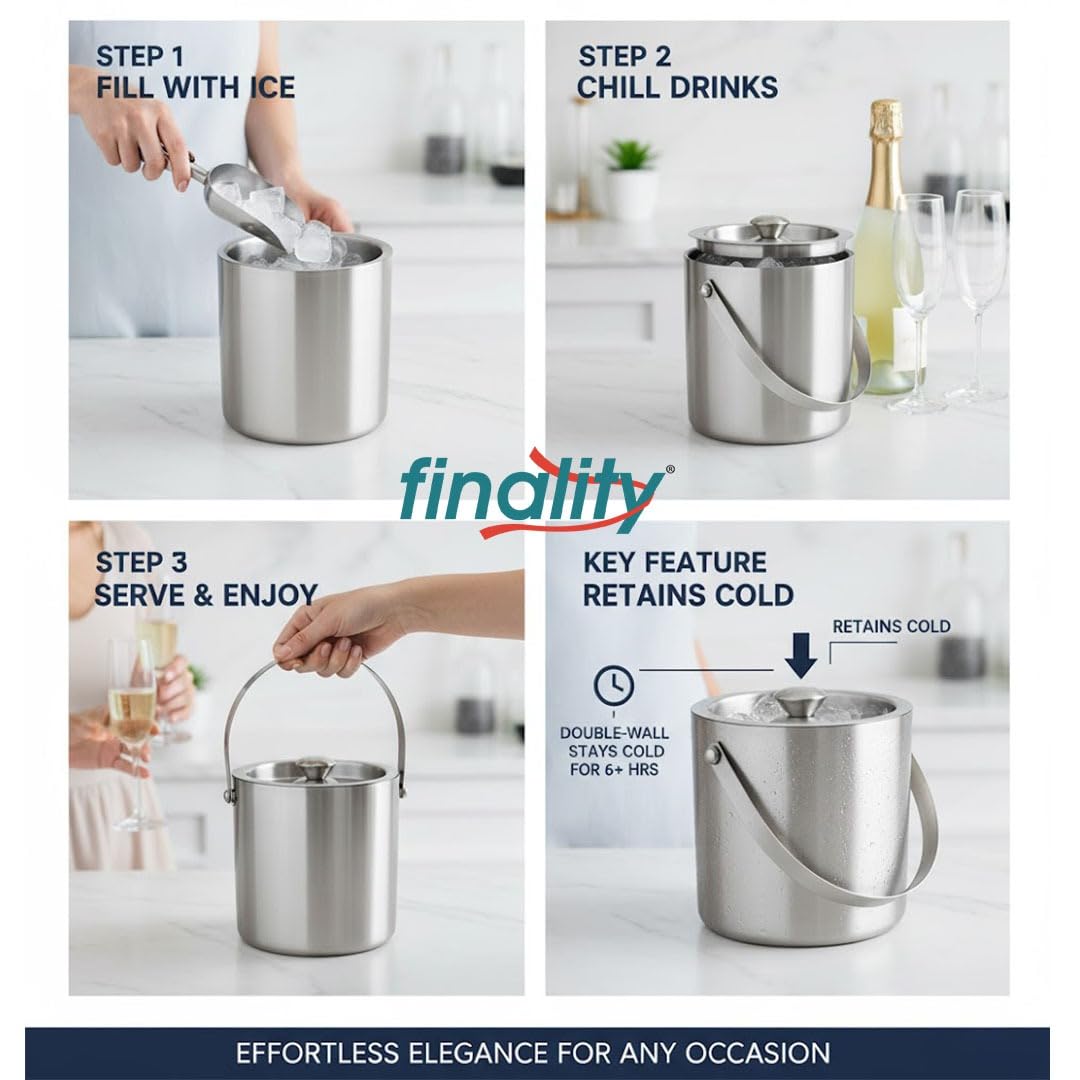 STEP 1
FILL WITH ICE

STEP 2
CHILL DRINKS

finality®

STEP 3
SERVE & ENJOY

KEY FEATURE
RETAINS COLD

RETAINS COLD

DOUBLE-WALL
STAYS COLD
FOR 6+ HRS

EFFORTLESS ELEGANCE FOR ANY OCCASION