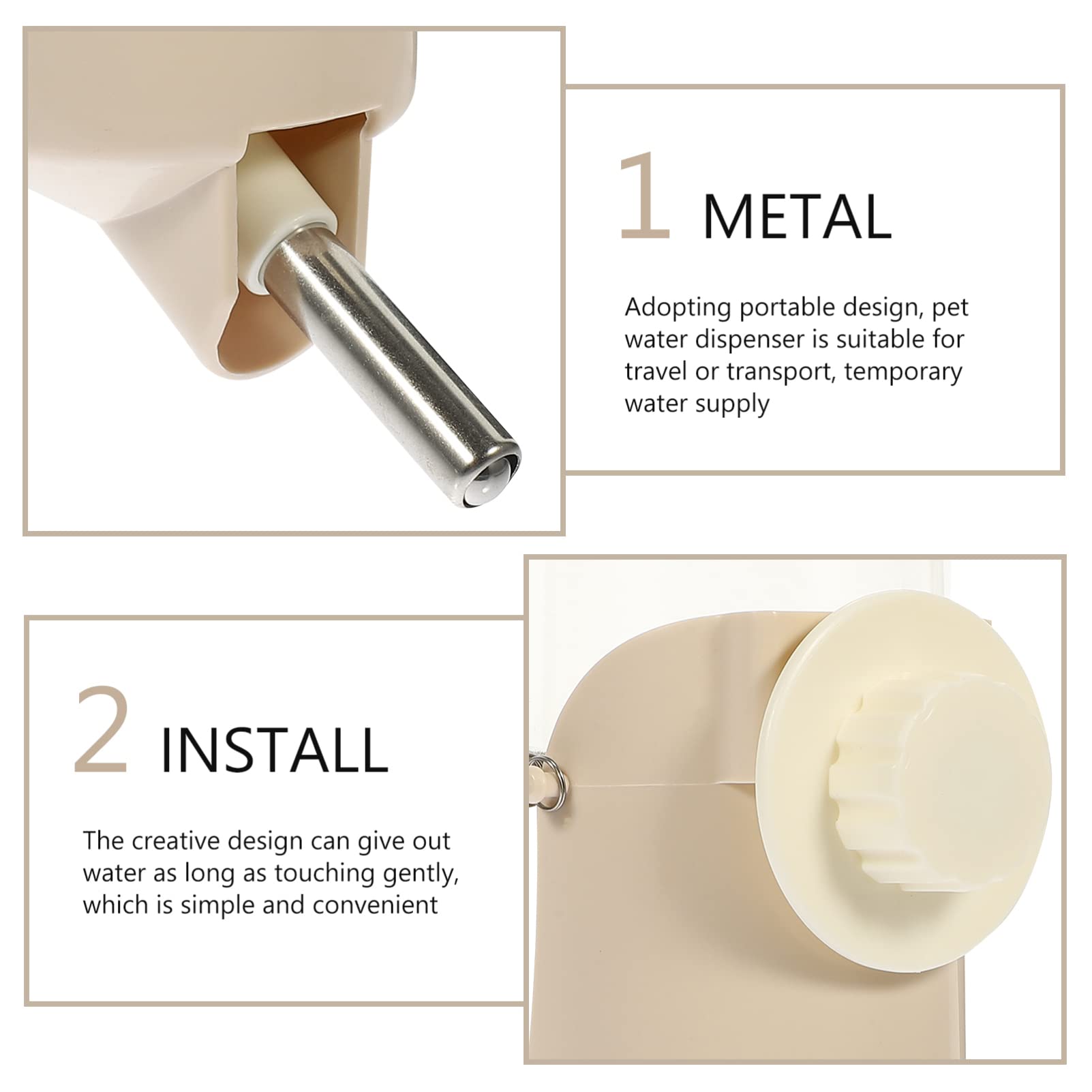 1 METAL

Adopting portable design, pet water dispenser is suitable for travel or transport, temporary water supply

2 INSTALL

The creative design can give out water as long as touching gently, which is simple and convenient