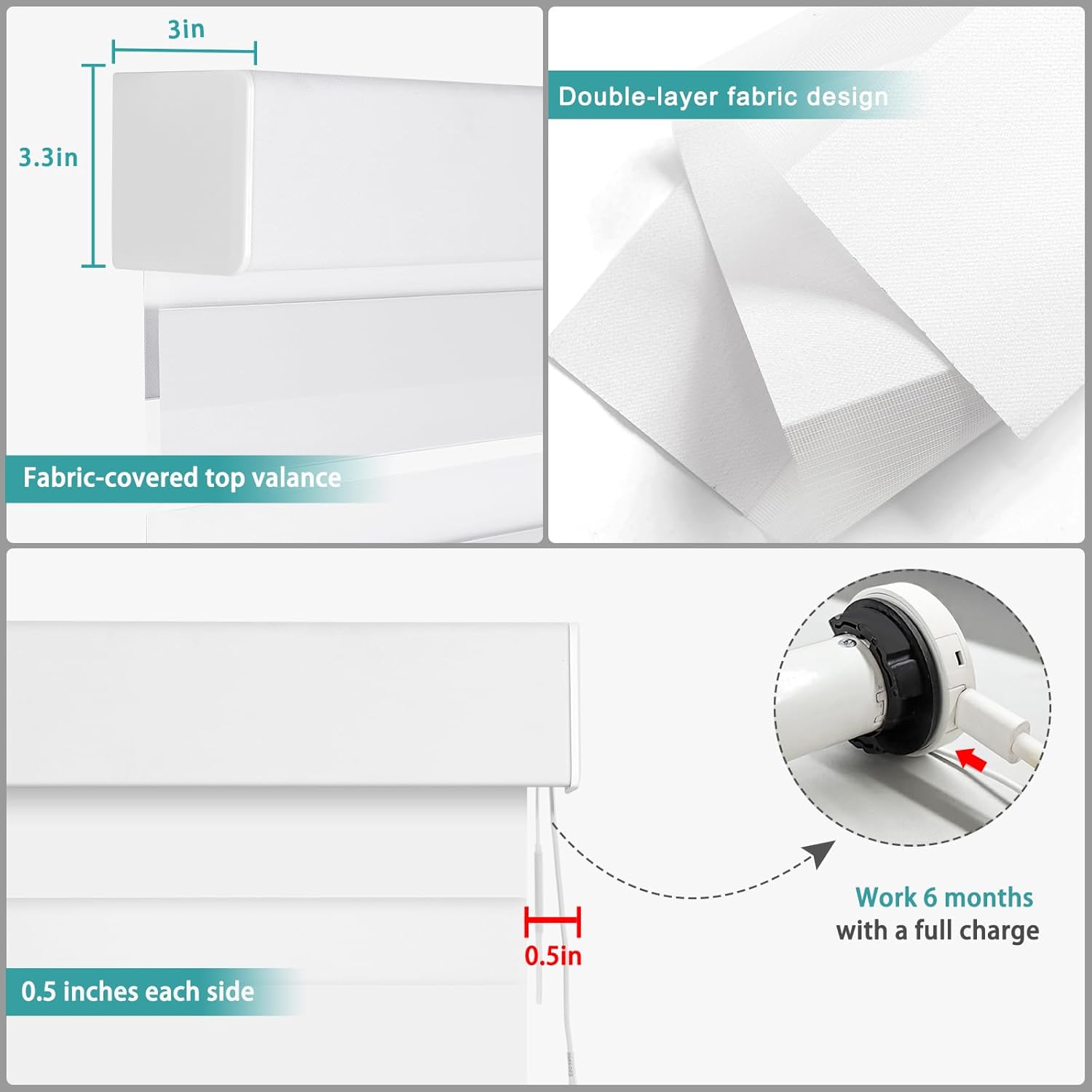 3in

3.3in

Fabric-covered top valance

Double-layer fabric design

0.5in

0.5 inches each side

Work 6 months
with a full charge