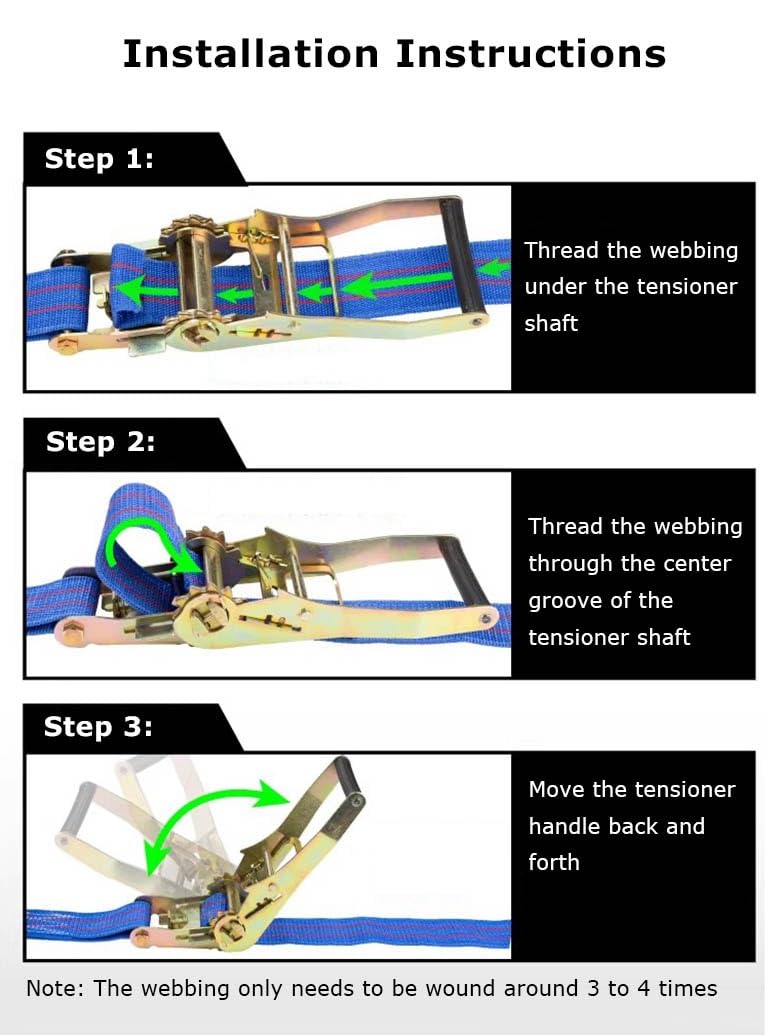 Installation Instructions

Step 1:

Thread the webbing under the tensioner shaft

Step 2:

Thread the webbing through the center groove of the tensioner shaft

Step 3:

Move the tensioner handle back and forth

Note: The webbing only needs to be wound around 3 to 4 times