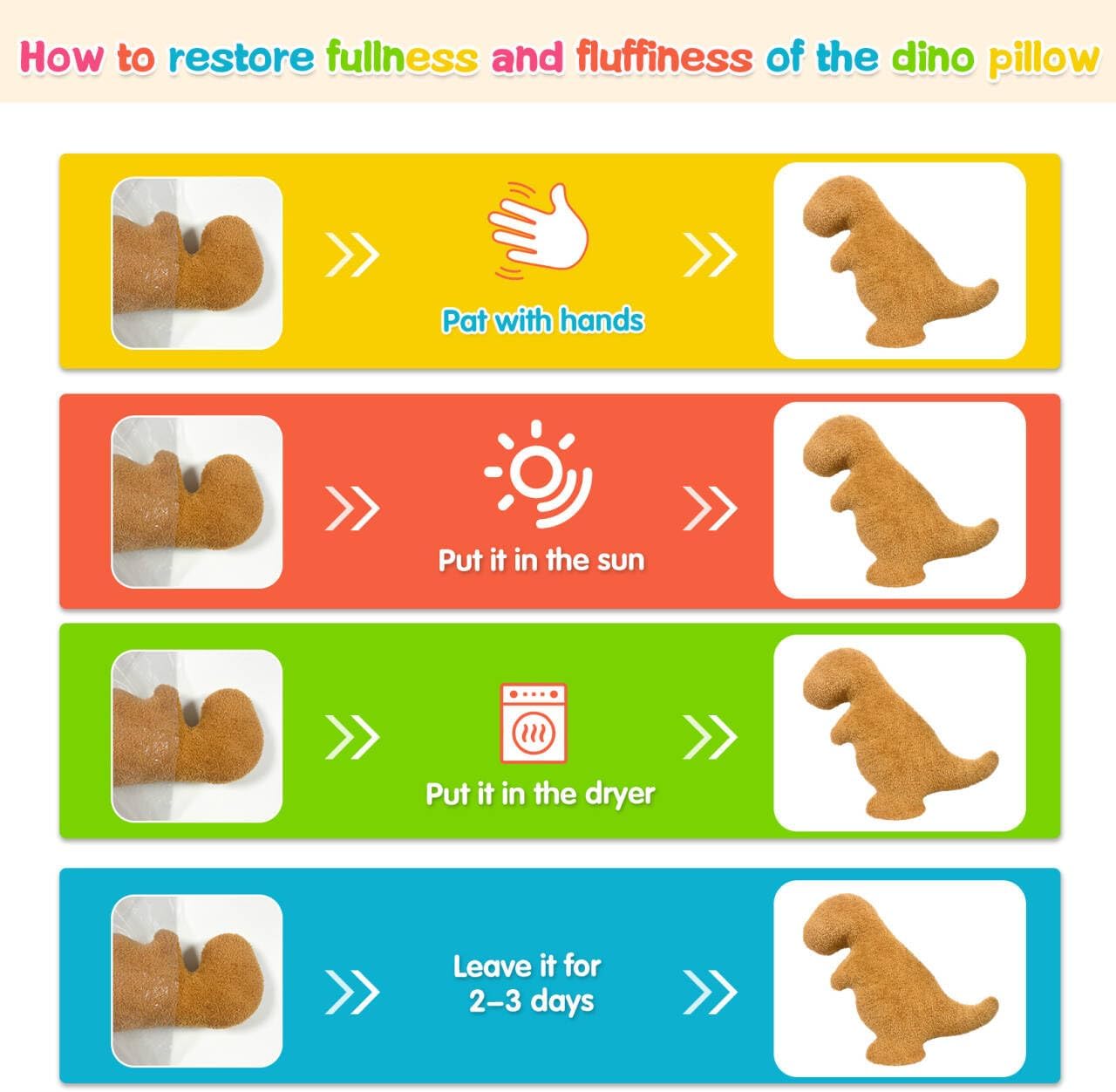 How to restore fullness and fluffiness of the dino pillow

Pat with hands

Put it in the sun

Put it in the dryer

Leave it for 2–3 days