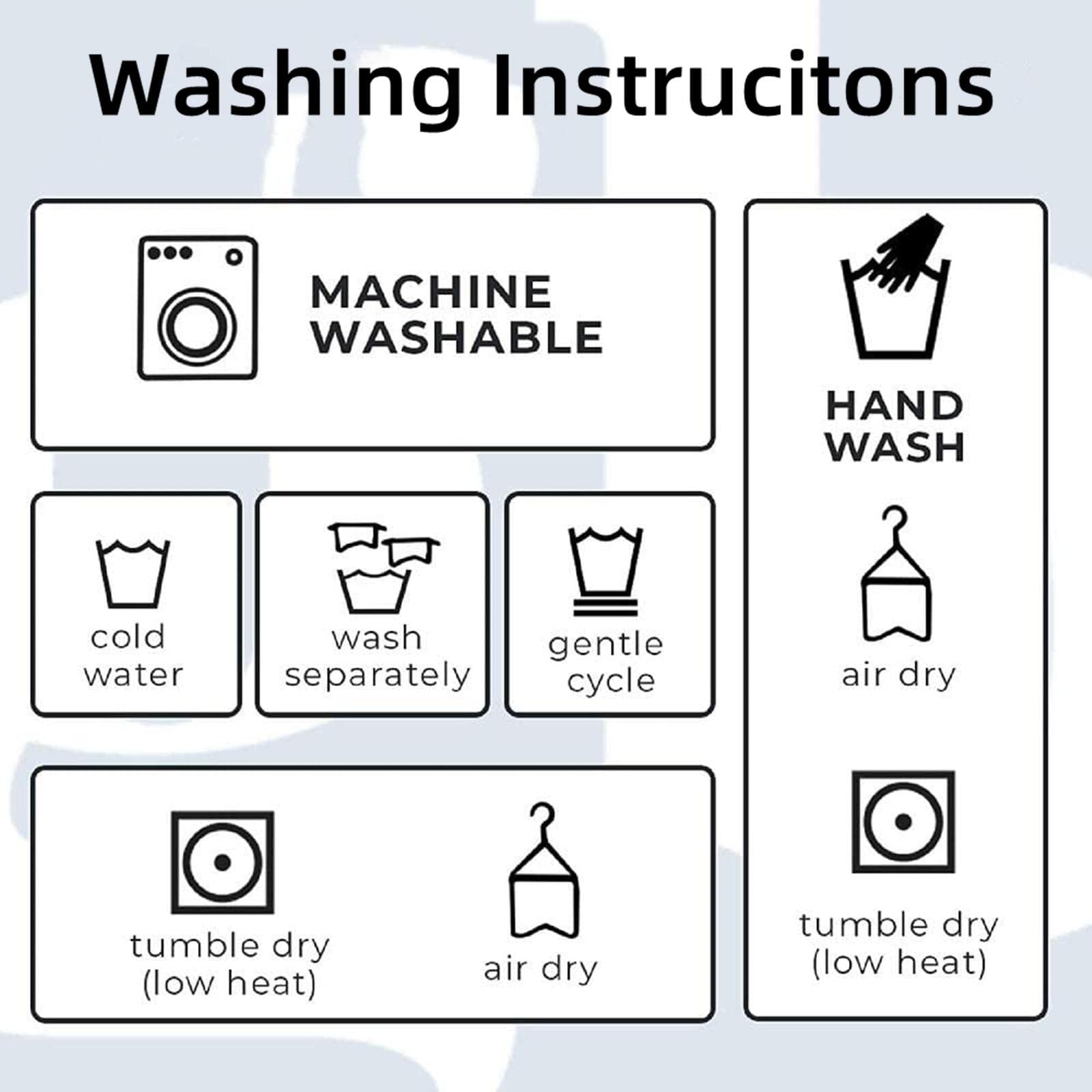 Washing Instrucitons

MACHINE WASHABLE

cold water

wash separately

gentle cycle

tumble dry (low heat)

air dry

HAND WASH

air dry

tumble dry (low heat)