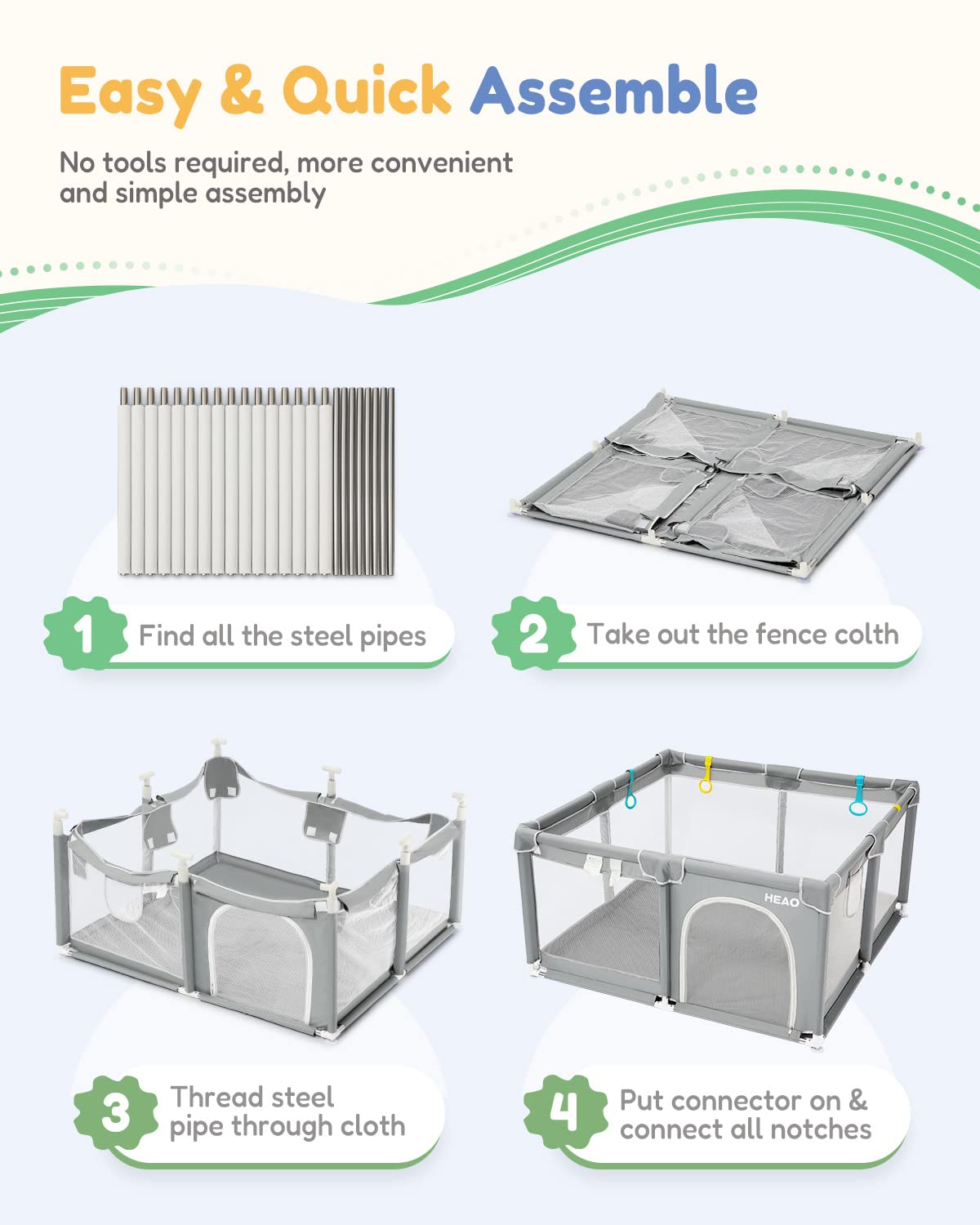 Easy & Quick Assemble

No tools required, more convenient and simple assembly

1 Find all the steel pipes

2 Take out the fence colth

HEAO

3 Thread steel pipe through cloth

4 Put connector on & connect all notches