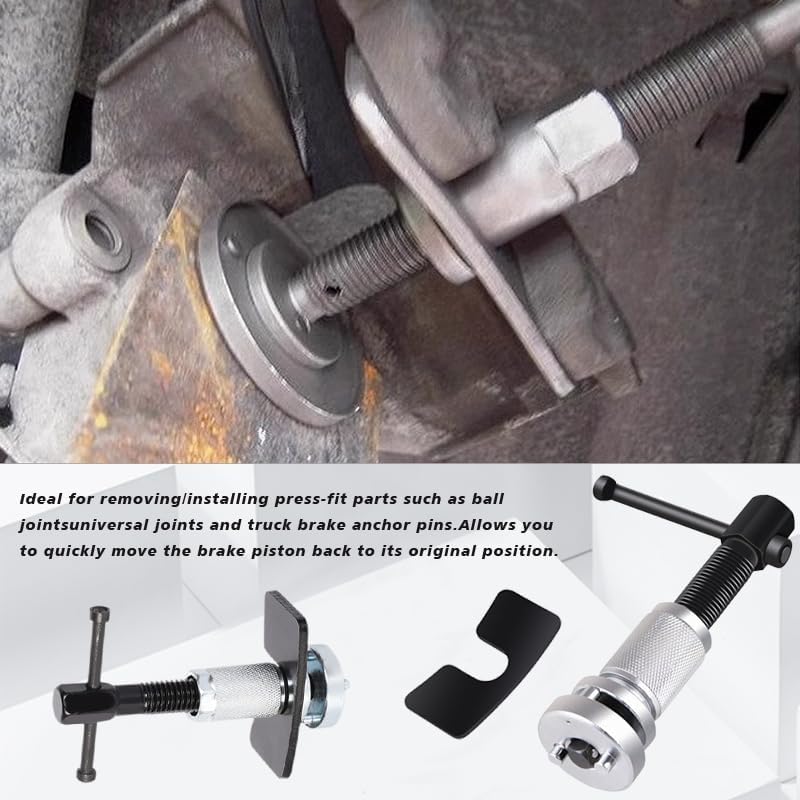 Ideal for removing/installing press-fit parts such as ball jointsuniversal joints and truck brake anchor pins.Allows you to quickly move the brake piston back to its original position.