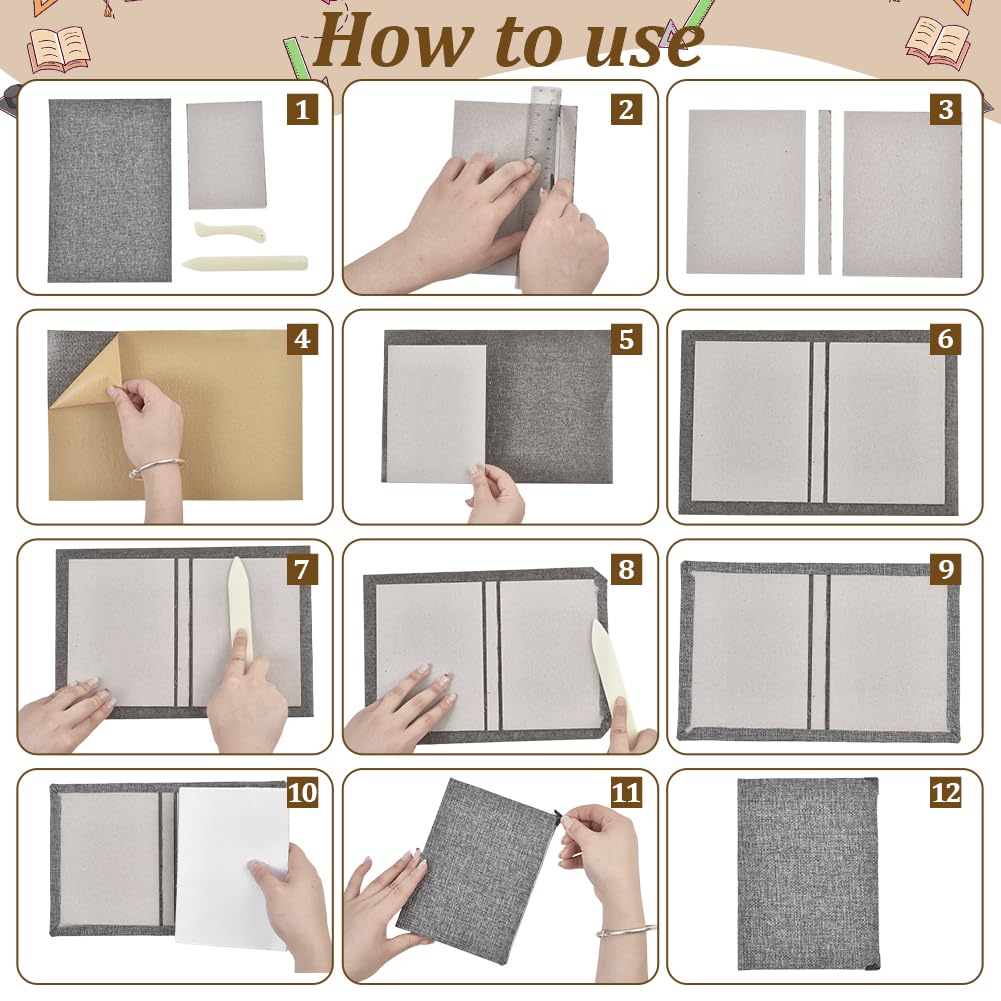 How to use

1

2

3

4

5

6

7

8

9

10

11

12