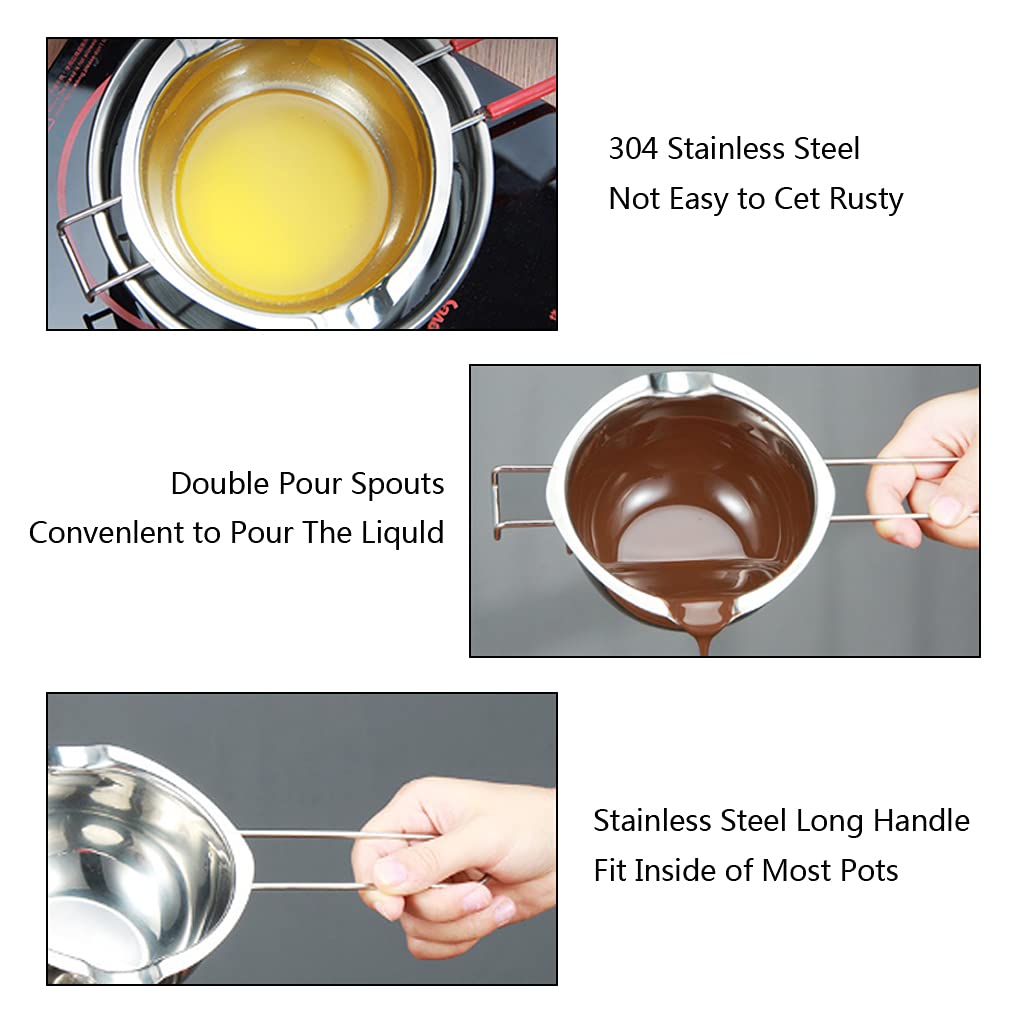 304 Stainless Steel
Not Easy to Cet Rusty

Double Pour Spouts
Convenlent to Pour The Liquld

Stainless Steel Long Handle
Fit Inside of Most Pots