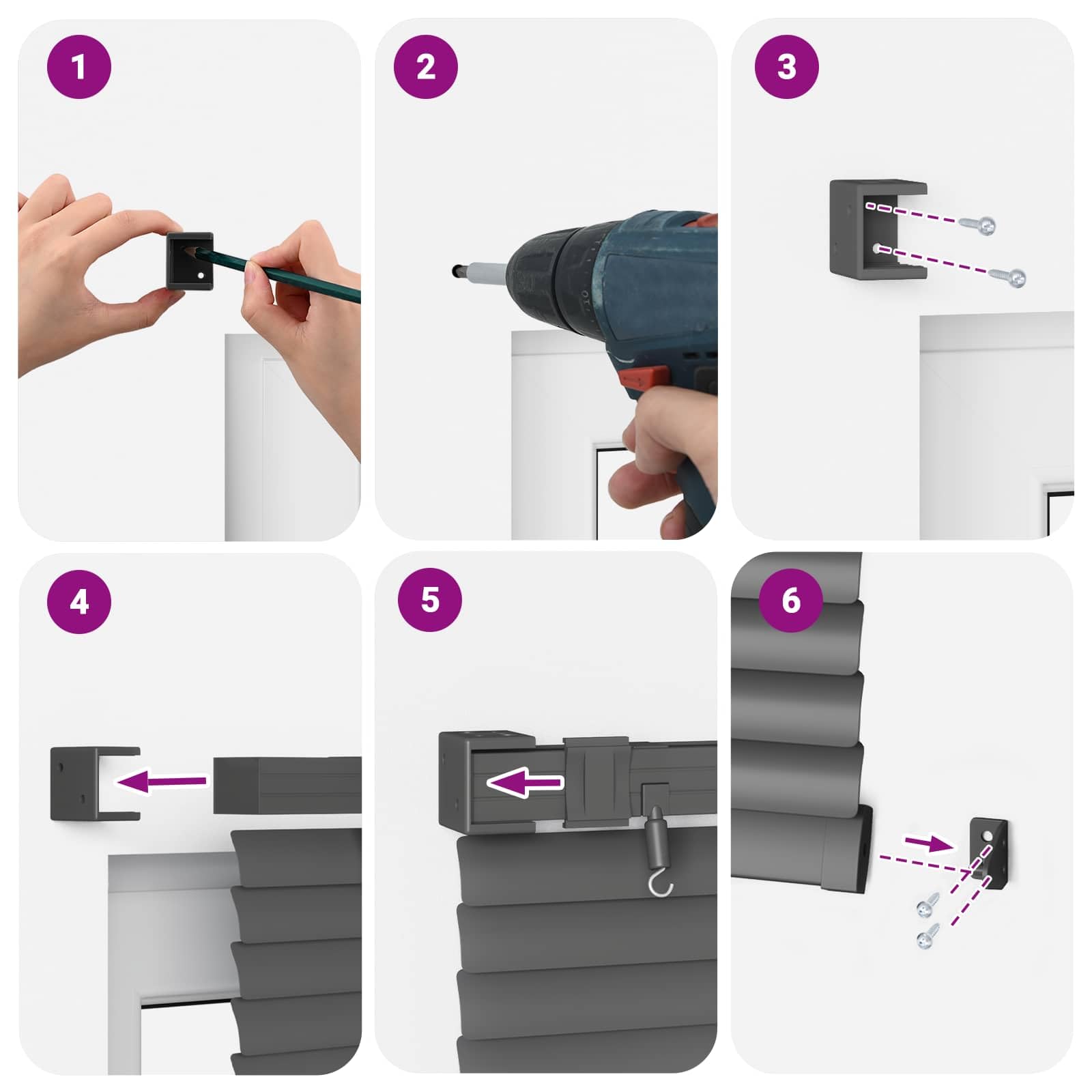 1

2

3

4

5

6