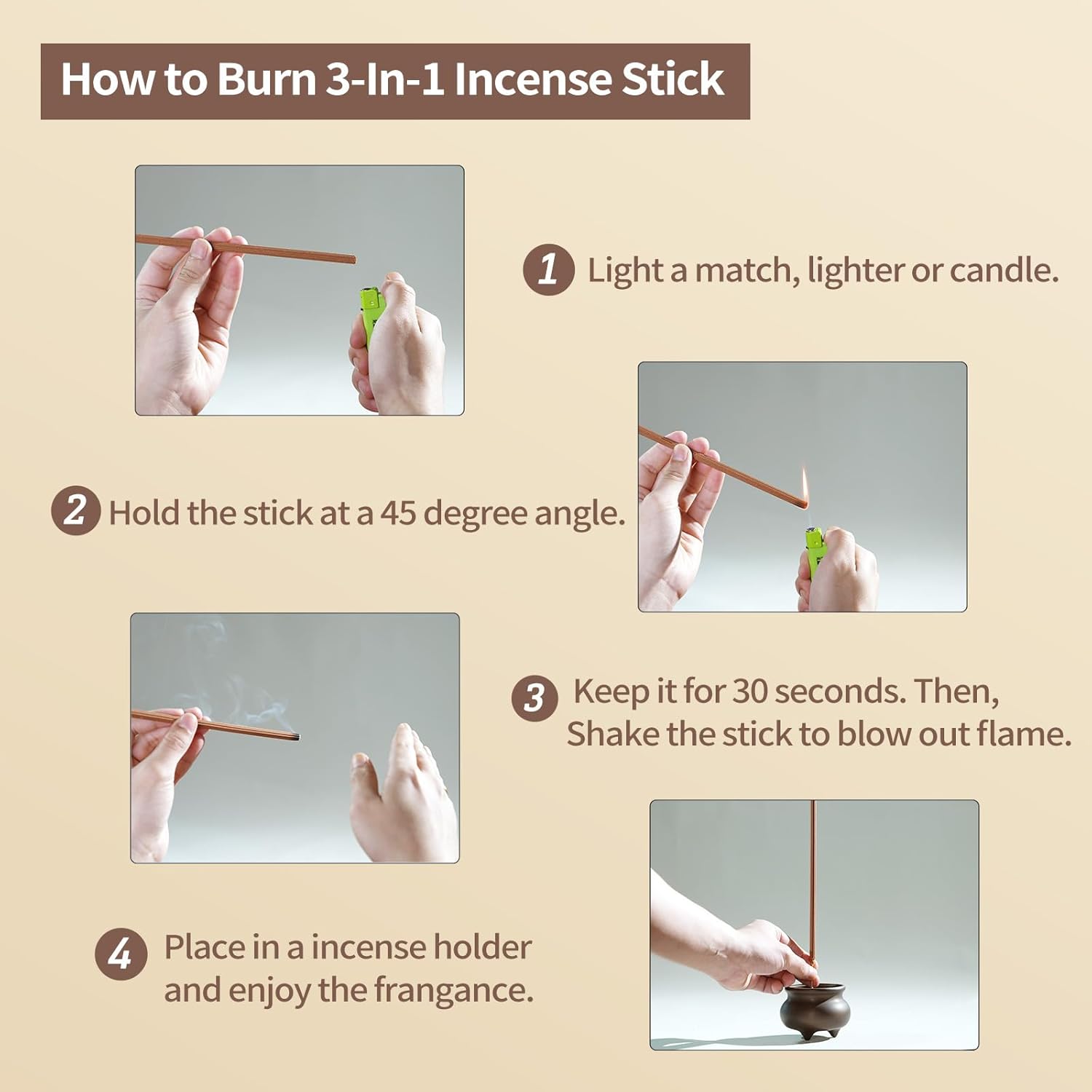 How to Burn 3-In-1 Incense Stick

1 Light a match, lighter or candle.

2 Hold the stick at a 45 degree angle.

3 Keep it for 30 seconds. Then, Shake the stick to blow out flame.

4 Place in a incense holder and enjoy the frangance.