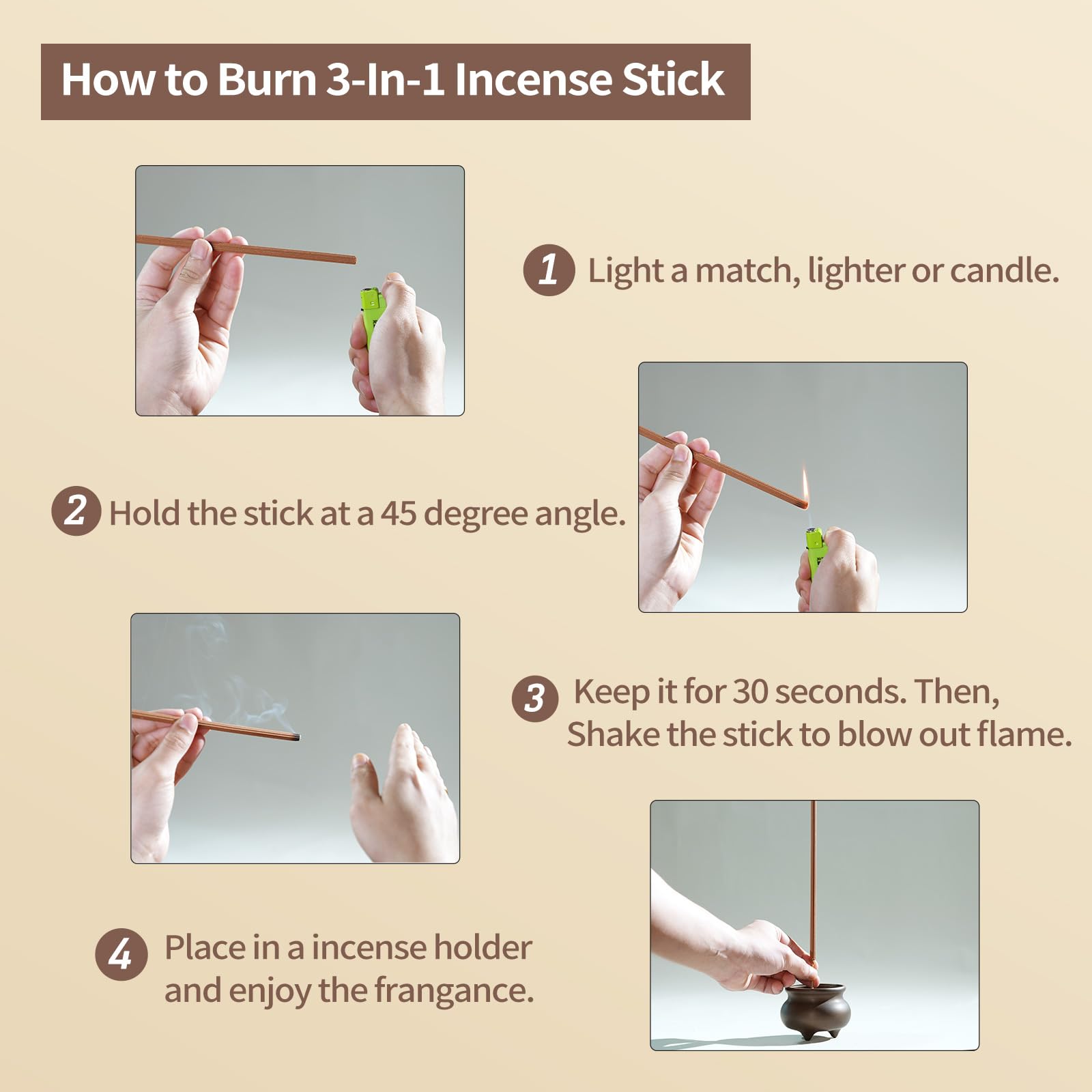 How to Burn 3-In-1 Incense Stick

1 Light a match, lighter or candle.

2 Hold the stick at a 45 degree angle.

3 Keep it for 30 seconds. Then, Shake the stick to blow out flame.

4 Place in a incense holder and enjoy the frangance.