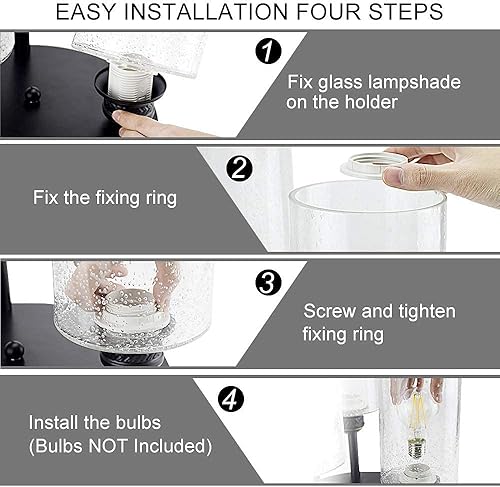 EASY INSTALLATION FOUR STEPS

1

Fix glass lampshade on the holder

2

Fix the fixing ring

3

Screw and tighten fixing ring

4

Install the bulbs (Bulbs NOT Included)