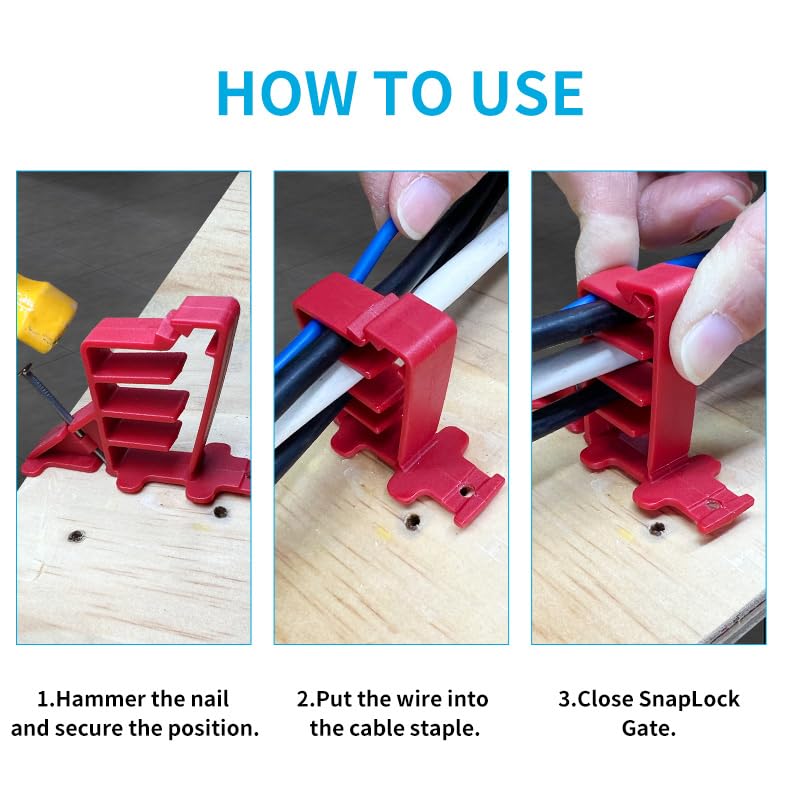 HOW TO USE

1.Hammer the nail and secure the position.

2.Put the wire into the cable staple.

3.Close SnapLock Gate.