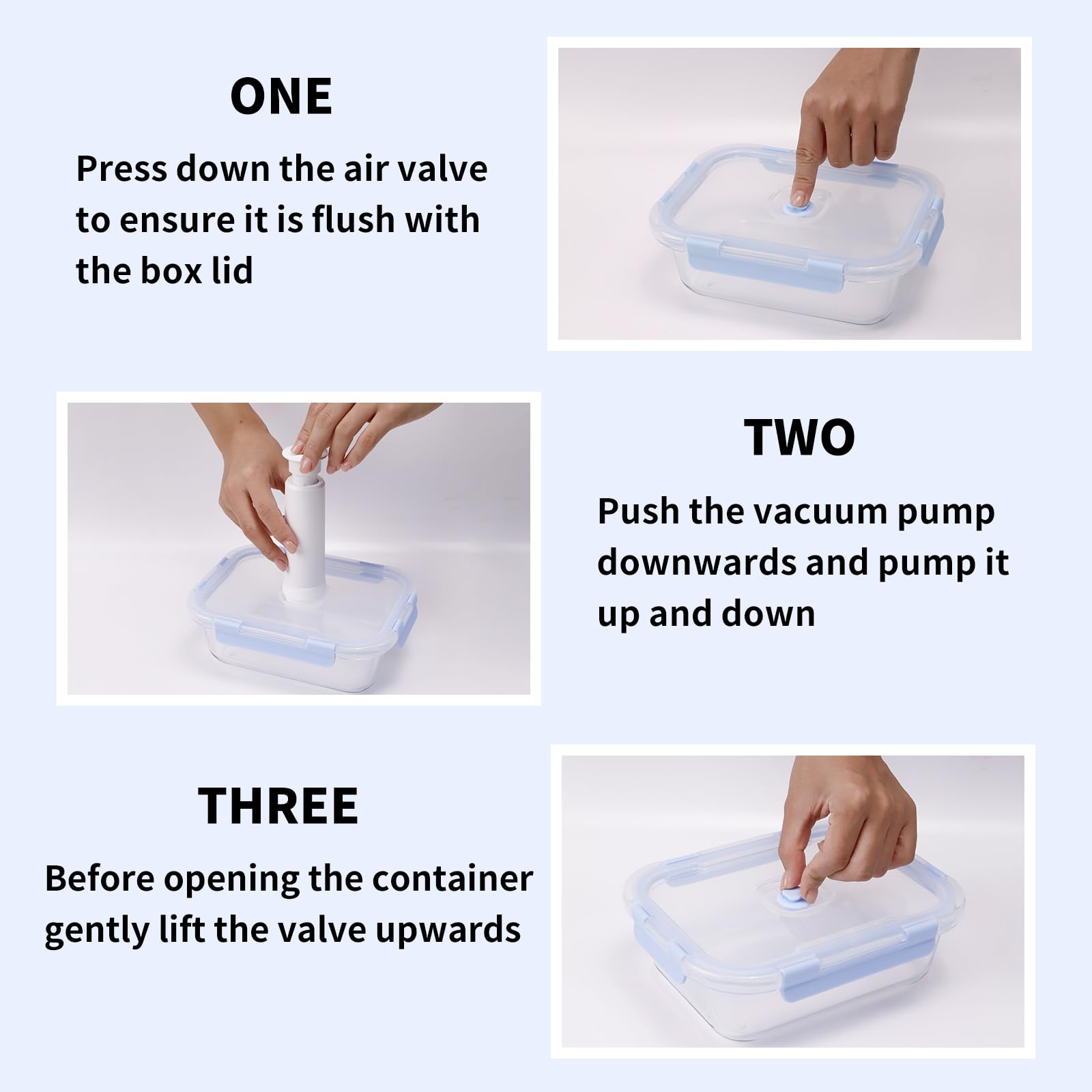 ONE

Press down the air valve to ensure it is flush with the box lid

TWO

Push the vacuum pump downwards and pump it up and down

THREE

Before opening the container gently lift the valve upwards